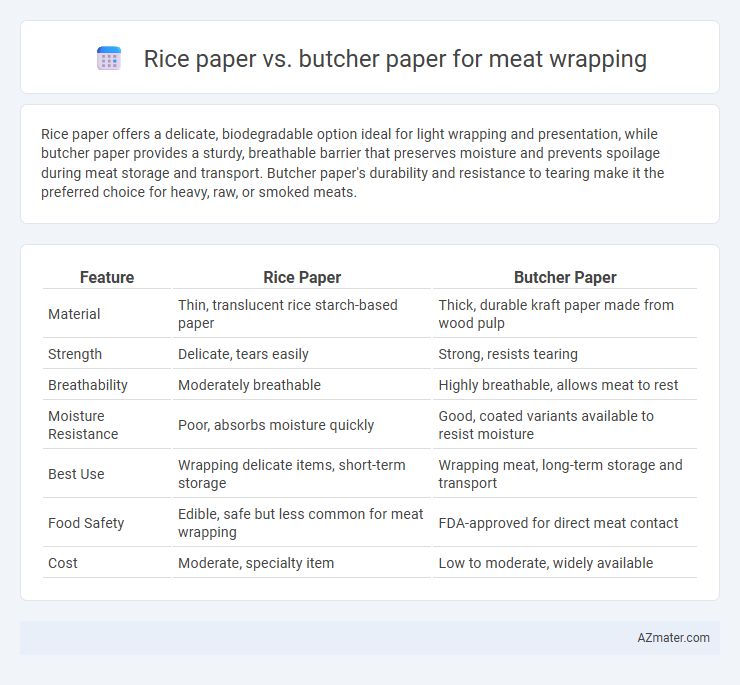 Rice paper vs. butcher paper for meat wrapping

Rice paper offers a delicate, biodegradable option ideal for light wrapping and presentation, while butcher paper provides a sturdy, breathable barrier that preserves moisture and prevents spoilage during meat storage and transport. Butcher paper's durability and resistance to tearing make it the preferred choice for heavy, raw, or smoked meats.

| Feature | Rice Paper | Butcher Paper |
|---|---|---|
| Material | Thin, translucent rice starch-based paper | Thick, durable kraft paper made from wood pulp |
| Strength | Delicate, tears easily | Strong, resists tearing |
| Breathability | Moderately breathable | Highly breathable, allows meat to rest |
| Moisture Resistance | Poor, absorbs moisture quickly | Good, coated variants available to resist moisture |
| Best Use | Wrapping delicate items, short-term storage | Wrapping meat, long-term storage and transport |
| Food Safety | Edible, safe but less common for meat wrapping | FDA-approved for direct meat contact |
| Cost | Moderate, specialty item | Low to moderate, widely available |

AZmater.com