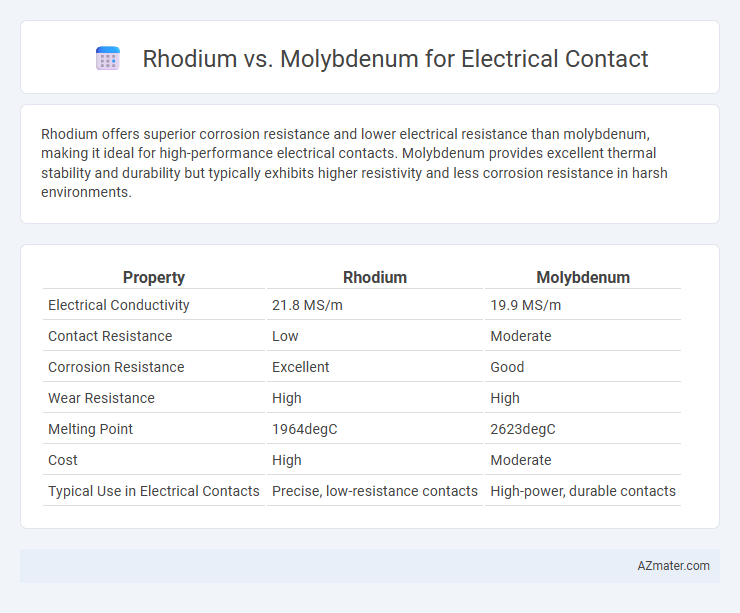 Rhodium vs. Molybdenum for Electrical Contact

Rhodium offers superior corrosion resistance and lower electrical resistance than molybdenum, making it ideal for high-performance electrical contacts. Molybdenum provides excellent thermal stability and durability but typically exhibits higher resistivity and less corrosion resistance in harsh environments.

| Property | Rhodium | Molybdenum |
|---|---|---|
| Electrical Conductivity | 21.8 MS/m | 19.9 MS/m |
| Contact Resistance | Low | Moderate |
| Corrosion Resistance | Excellent | Good |
| Wear Resistance | High | High |
| Melting Point | 1964degC | 2623degC |
| Cost | High | Moderate |
| Typical Use in Electrical Contacts | Precise, low-resistance contacts | High-power, durable contacts |

AZmater.com