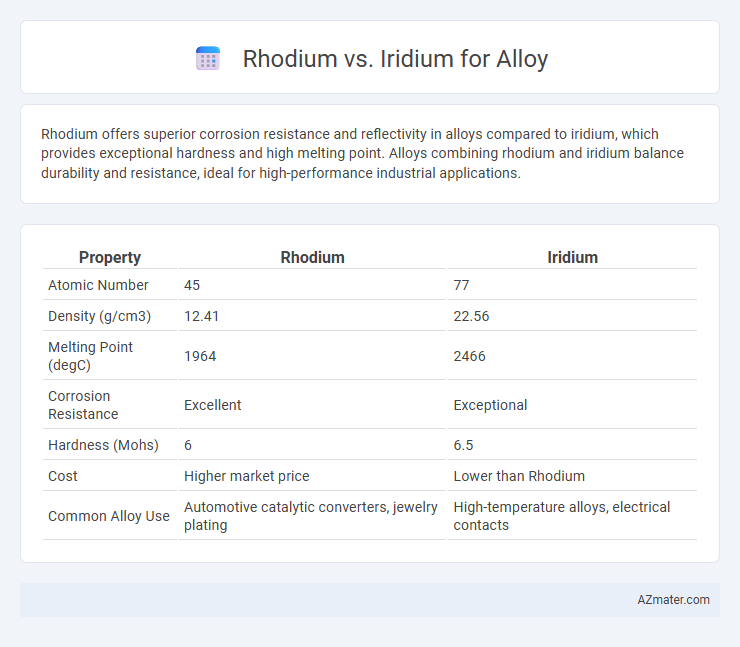 Rhodium vs. Iridium for Alloy

Rhodium offers superior corrosion resistance and reflectivity in alloys compared to iridium, which provides exceptional hardness and high melting point. Alloys combining rhodium and iridium balance durability and resistance, ideal for high-performance industrial applications.

| Property | Rhodium | Iridium |
|---|---|---|
| Atomic Number | 45 | 77 |
| Density (g/cm3) | 12.41 | 22.56 |
| Melting Point (degC) | 1964 | 2466 |
| Corrosion Resistance | Excellent | Exceptional |
| Hardness (Mohs) | 6 | 6.5 |
| Cost | Higher market price | Lower than Rhodium |
| Common Alloy Use | Automotive catalytic converters, jewelry plating | High-temperature alloys, electrical contacts |

AZmater.com