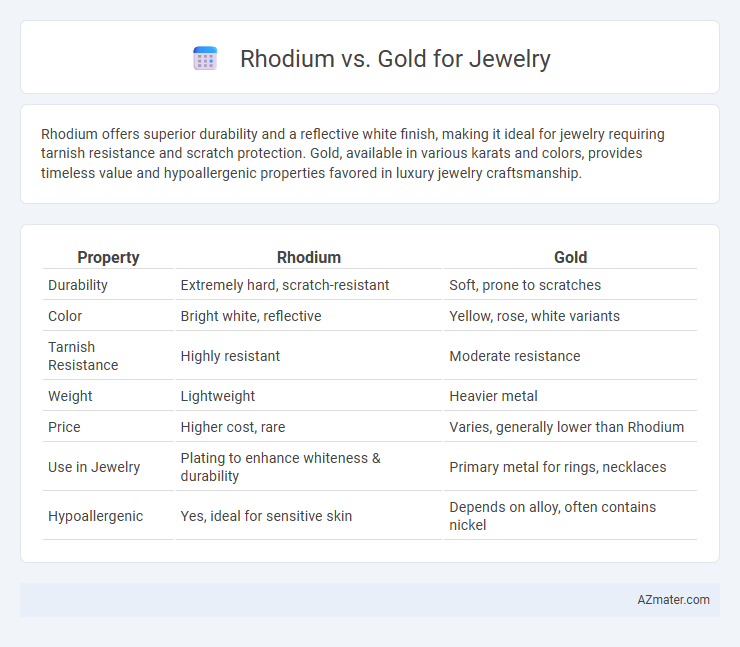 Rhodium vs. Gold for Jewelry

Rhodium offers superior durability and a reflective white finish, making it ideal for jewelry requiring tarnish resistance and scratch protection. Gold, available in various karats and colors, provides timeless value and hypoallergenic properties favored in luxury jewelry craftsmanship.

| Property | Rhodium | Gold |
|---|---|---|
| Durability | Extremely hard, scratch-resistant | Soft, prone to scratches |
| Color | Bright white, reflective | Yellow, rose, white variants |
| Tarnish Resistance | Highly resistant | Moderate resistance |
| Weight | Lightweight | Heavier metal |
| Price | Higher cost, rare | Varies, generally lower than Rhodium |
| Use in Jewelry | Plating to enhance whiteness & durability | Primary metal for rings, necklaces |
| Hypoallergenic | Yes, ideal for sensitive skin | Depends on alloy, often contains nickel |

AZmater.com