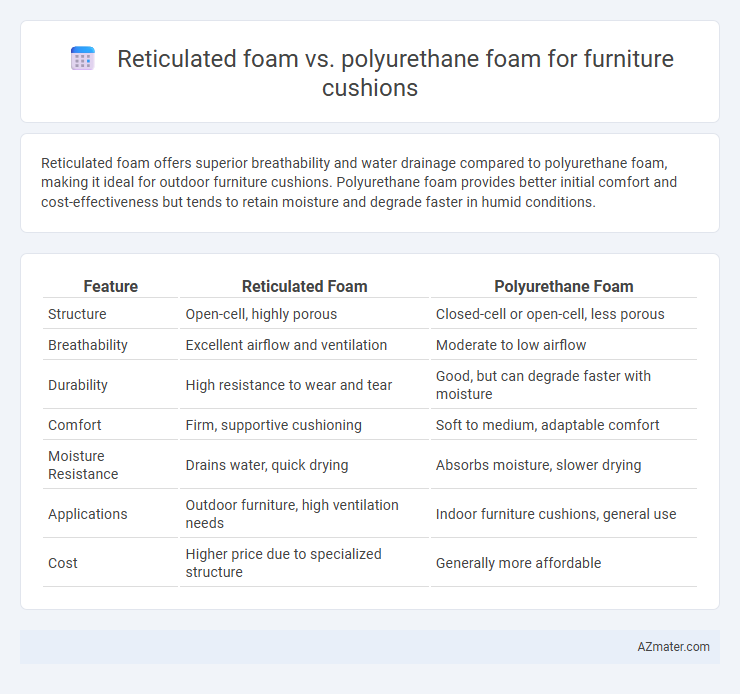 Reticulated foam vs. polyurethane foam for furniture cushions

Reticulated foam offers superior breathability and water drainage compared to polyurethane foam, making it ideal for outdoor furniture cushions. Polyurethane foam provides better initial comfort and cost-effectiveness but tends to retain moisture and degrade faster in humid conditions.

| Feature | Reticulated Foam | Polyurethane Foam |
|---|---|---|
| Structure | Open-cell, highly porous | Closed-cell or open-cell, less porous |
| Breathability | Excellent airflow and ventilation | Moderate to low airflow |
| Durability | High resistance to wear and tear | Good, but can degrade faster with moisture |
| Comfort | Firm, supportive cushioning | Soft to medium, adaptable comfort |
| Moisture Resistance | Drains water, quick drying | Absorbs moisture, slower drying |
| Applications | Outdoor furniture, high ventilation needs | Indoor furniture cushions, general use |
| Cost | Higher price due to specialized structure | Generally more affordable |

AZmater.com