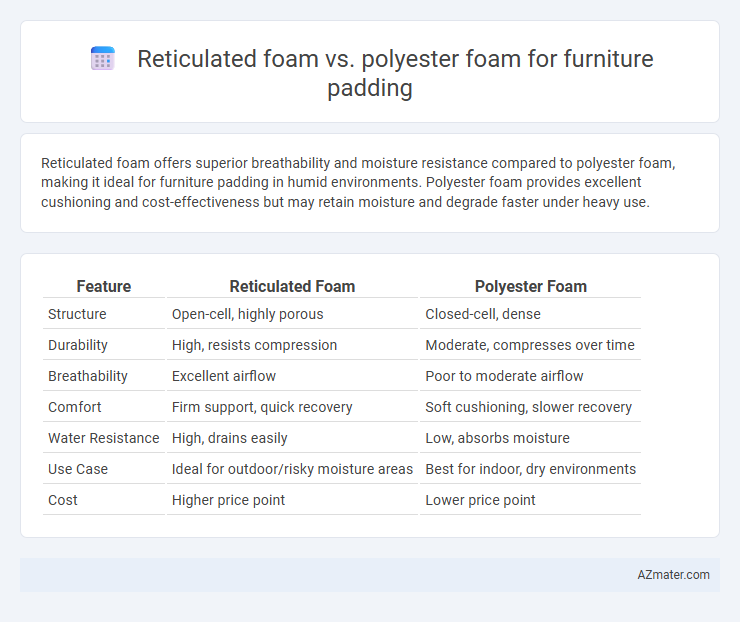 Reticulated foam vs. polyester foam for furniture padding

Reticulated foam offers superior breathability and moisture resistance compared to polyester foam, making it ideal for furniture padding in humid environments. Polyester foam provides excellent cushioning and cost-effectiveness but may retain moisture and degrade faster under heavy use.

| Feature | Reticulated Foam | Polyester Foam |
|---|---|---|
| Structure | Open-cell, highly porous | Closed-cell, dense |
| Durability | High, resists compression | Moderate, compresses over time |
| Breathability | Excellent airflow | Poor to moderate airflow |
| Comfort | Firm support, quick recovery | Soft cushioning, slower recovery |
| Water Resistance | High, drains easily | Low, absorbs moisture |
| Use Case | Ideal for outdoor/risky moisture areas | Best for indoor, dry environments |
| Cost | Higher price point | Lower price point |

AZmater.com