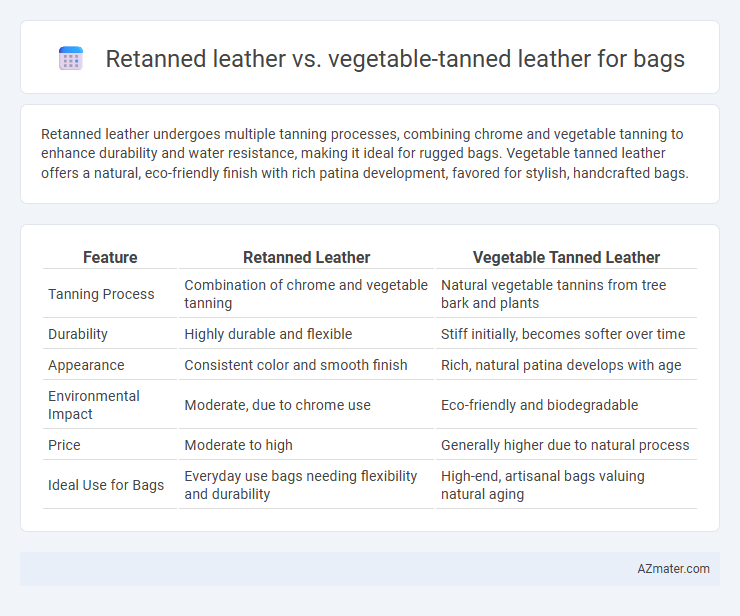 Retanned leather vs. vegetable-tanned leather for bags

Retanned leather undergoes multiple tanning processes, combining chrome and vegetable tanning to enhance durability and water resistance, making it ideal for rugged bags. Vegetable tanned leather offers a natural, eco-friendly finish with rich patina development, favored for stylish, handcrafted bags.

| Feature | Retanned Leather | Vegetable Tanned Leather |
|---|---|---|
| Tanning Process | Combination of chrome and vegetable tanning | Natural vegetable tannins from tree bark and plants |
| Durability | Highly durable and flexible | Stiff initially, becomes softer over time |
| Appearance | Consistent color and smooth finish | Rich, natural patina develops with age |
| Environmental Impact | Moderate, due to chrome use | Eco-friendly and biodegradable |
| Price | Moderate to high | Generally higher due to natural process |
| Ideal Use for Bags | Everyday use bags needing flexibility and durability | High-end, artisanal bags valuing natural aging |

AZmater.com