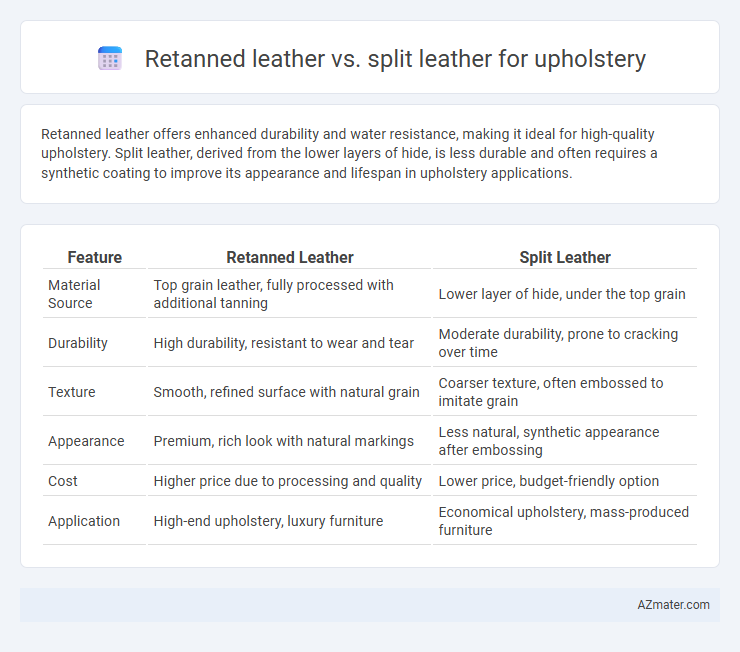 Retanned leather vs. split leather for upholstery

Retanned leather offers enhanced durability and water resistance, making it ideal for high-quality upholstery. Split leather, derived from the lower layers of hide, is less durable and often requires a synthetic coating to improve its appearance and lifespan in upholstery applications.

| Feature | Retanned Leather | Split Leather |
|---|---|---|
| Material Source | Top grain leather, fully processed with additional tanning | Lower layer of hide, under the top grain |
| Durability | High durability, resistant to wear and tear | Moderate durability, prone to cracking over time |
| Texture | Smooth, refined surface with natural grain | Coarser texture, often embossed to imitate grain |
| Appearance | Premium, rich look with natural markings | Less natural, synthetic appearance after embossing |
| Cost | Higher price due to processing and quality | Lower price, budget-friendly option |
| Application | High-end upholstery, luxury furniture | Economical upholstery, mass-produced furniture |

AZmater.com