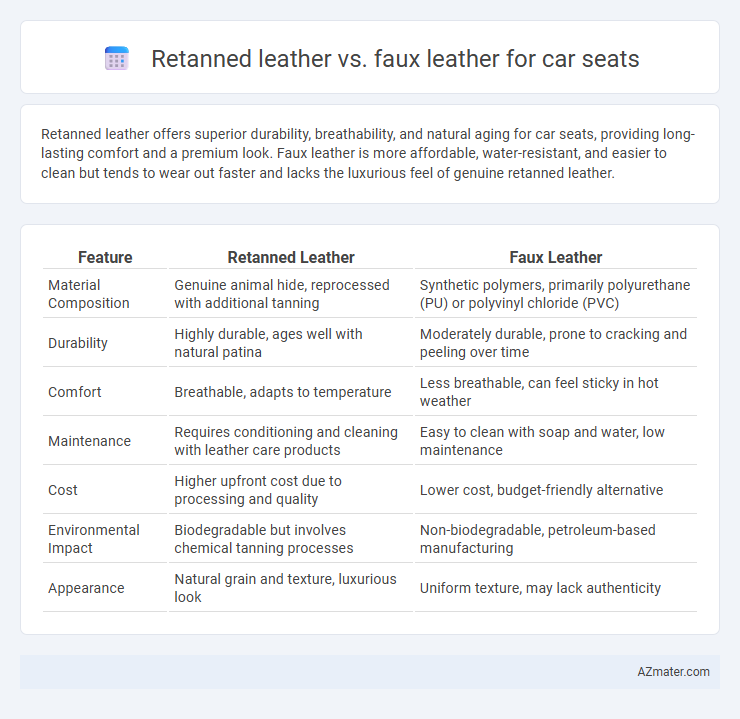 Retanned leather vs. faux leather for car seats

Retanned leather offers superior durability, breathability, and natural aging for car seats, providing long-lasting comfort and a premium look. Faux leather is more affordable, water-resistant, and easier to clean but tends to wear out faster and lacks the luxurious feel of genuine retanned leather.

| Feature | Retanned Leather | Faux Leather |
|---|---|---|
| Material Composition | Genuine animal hide, reprocessed with additional tanning | Synthetic polymers, primarily polyurethane (PU) or polyvinyl chloride (PVC) |
| Durability | Highly durable, ages well with natural patina | Moderately durable, prone to cracking and peeling over time |
| Comfort | Breathable, adapts to temperature | Less breathable, can feel sticky in hot weather |
| Maintenance | Requires conditioning and cleaning with leather care products | Easy to clean with soap and water, low maintenance |
| Cost | Higher upfront cost due to processing and quality | Lower cost, budget-friendly alternative |
| Environmental Impact | Biodegradable but involves chemical tanning processes | Non-biodegradable, petroleum-based manufacturing |
| Appearance | Natural grain and texture, luxurious look | Uniform texture, may lack authenticity |

AZmater.com