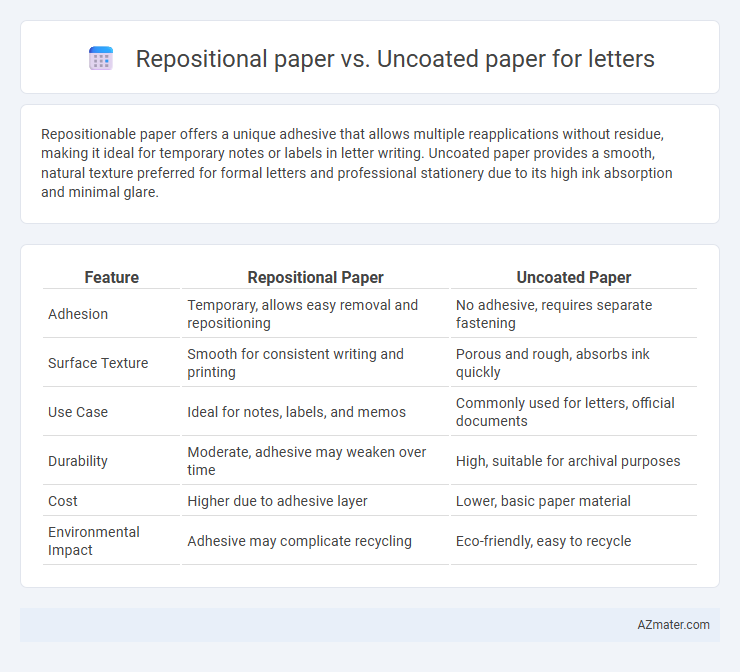 Repositional paper vs. Uncoated paper for letters

Repositionable paper offers a unique adhesive that allows multiple reapplications without residue, making it ideal for temporary notes or labels in letter writing. Uncoated paper provides a smooth, natural texture preferred for formal letters and professional stationery due to its high ink absorption and minimal glare.

| Feature | Repositional Paper | Uncoated Paper |
|---|---|---|
| Adhesion | Temporary, allows easy removal and repositioning | No adhesive, requires separate fastening |
| Surface Texture | Smooth for consistent writing and printing | Porous and rough, absorbs ink quickly |
| Use Case | Ideal for notes, labels, and memos | Commonly used for letters, official documents |
| Durability | Moderate, adhesive may weaken over time | High, suitable for archival purposes |
| Cost | Higher due to adhesive layer | Lower, basic paper material |
| Environmental Impact | Adhesive may complicate recycling | Eco-friendly, easy to recycle |

AZmater.com