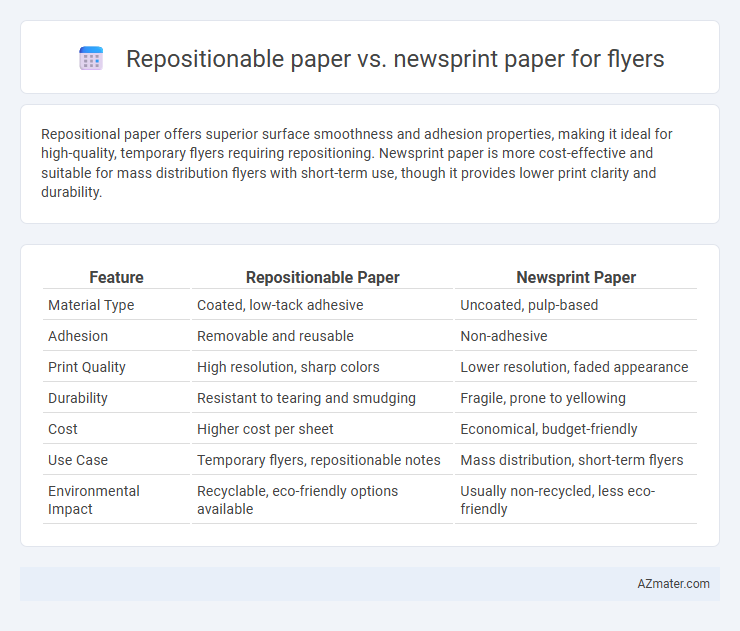 Repositionable paper vs. newsprint paper for flyers

Repositional paper offers superior surface smoothness and adhesion properties, making it ideal for high-quality, temporary flyers requiring repositioning. Newsprint paper is more cost-effective and suitable for mass distribution flyers with short-term use, though it provides lower print clarity and durability.

| Feature | Repositionable Paper | Newsprint Paper |
|---|---|---|
| Material Type | Coated, low-tack adhesive | Uncoated, pulp-based |
| Adhesion | Removable and reusable | Non-adhesive |
| Print Quality | High resolution, sharp colors | Lower resolution, faded appearance |
| Durability | Resistant to tearing and smudging | Fragile, prone to yellowing |
| Cost | Higher cost per sheet | Economical, budget-friendly |
| Use Case | Temporary flyers, repositionable notes | Mass distribution, short-term flyers |
| Environmental Impact | Recyclable, eco-friendly options available | Usually non-recycled, less eco-friendly |

AZmater.com