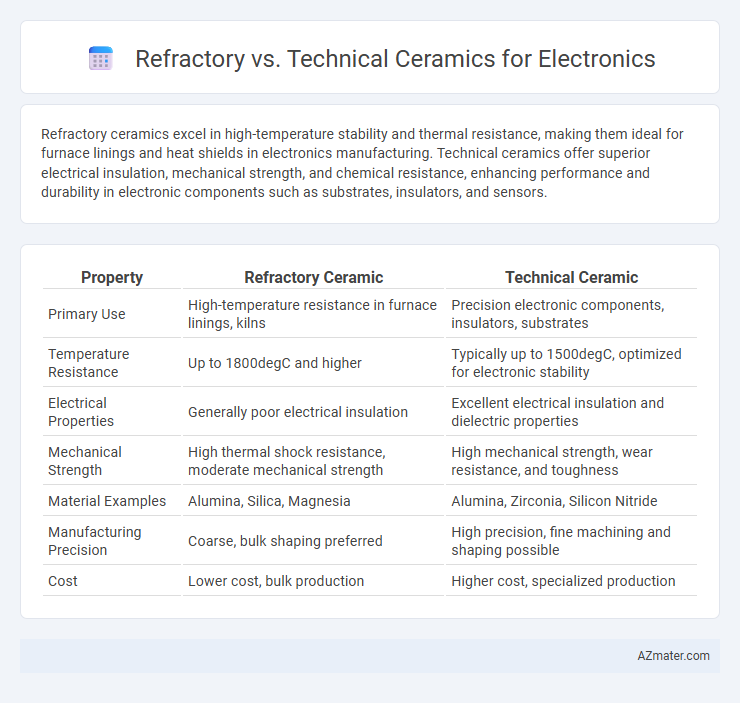 Refractory vs. Technical Ceramics for Electronics

Refractory ceramics excel in high-temperature stability and thermal resistance, making them ideal for furnace linings and heat shields in electronics manufacturing. Technical ceramics offer superior electrical insulation, mechanical strength, and chemical resistance, enhancing performance and durability in electronic components such as substrates, insulators, and sensors.

| Property | Refractory Ceramic | Technical Ceramic |
|---|---|---|
| Primary Use | High-temperature resistance in furnace linings, kilns | Precision electronic components, insulators, substrates |
| Temperature Resistance | Up to 1800degC and higher | Typically up to 1500degC, optimized for electronic stability |
| Electrical Properties | Generally poor electrical insulation | Excellent electrical insulation and dielectric properties |
| Mechanical Strength | High thermal shock resistance, moderate mechanical strength | High mechanical strength, wear resistance, and toughness |
| Material Examples | Alumina, Silica, Magnesia | Alumina, Zirconia, Silicon Nitride |
| Manufacturing Precision | Coarse, bulk shaping preferred | High precision, fine machining and shaping possible |
| Cost | Lower cost, bulk production | Higher cost, specialized production |

AZmater.com