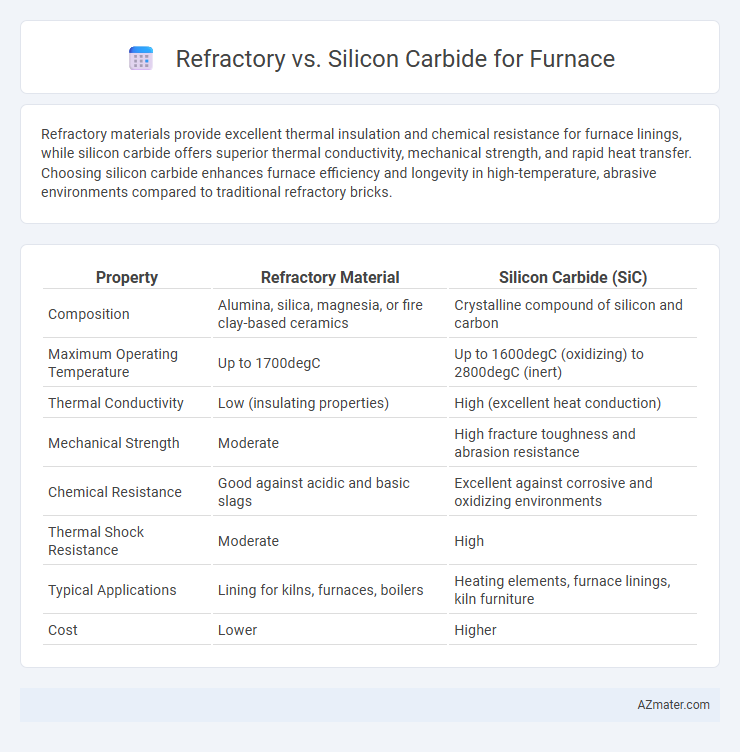 Refractory vs. Silicon Carbide for Furnace

Refractory materials provide excellent thermal insulation and chemical resistance for furnace linings, while silicon carbide offers superior thermal conductivity, mechanical strength, and rapid heat transfer. Choosing silicon carbide enhances furnace efficiency and longevity in high-temperature, abrasive environments compared to traditional refractory bricks.

| Property | Refractory Material | Silicon Carbide (SiC) |
|---|---|---|
| Composition | Alumina, silica, magnesia, or fire clay-based ceramics | Crystalline compound of silicon and carbon |
| Maximum Operating Temperature | Up to 1700degC | Up to 1600degC (oxidizing) to 2800degC (inert) |
| Thermal Conductivity | Low (insulating properties) | High (excellent heat conduction) |
| Mechanical Strength | Moderate | High fracture toughness and abrasion resistance |
| Chemical Resistance | Good against acidic and basic slags | Excellent against corrosive and oxidizing environments |
| Thermal Shock Resistance | Moderate | High |
| Typical Applications | Lining for kilns, furnaces, boilers | Heating elements, furnace linings, kiln furniture |
| Cost | Lower | Higher |

AZmater.com