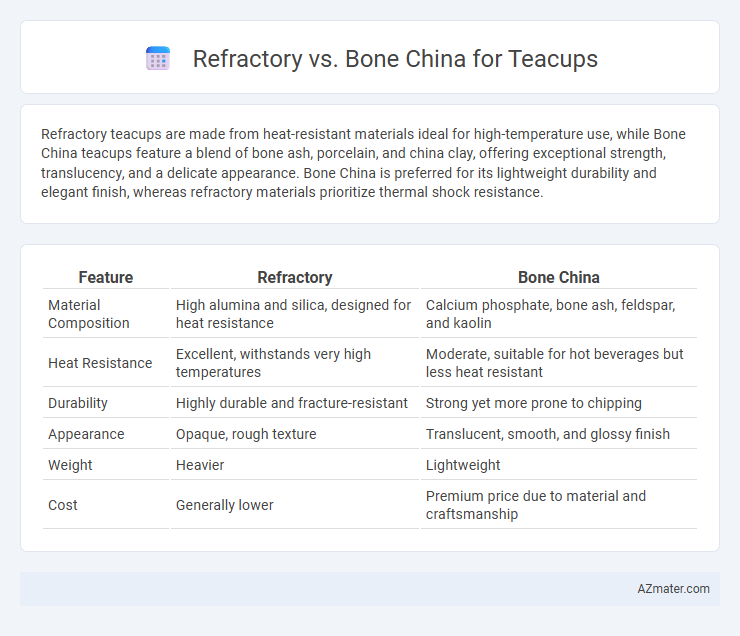 Refractory vs. Bone China for Teacups

Refractory teacups are made from heat-resistant materials ideal for high-temperature use, while Bone China teacups feature a blend of bone ash, porcelain, and china clay, offering exceptional strength, translucency, and a delicate appearance. Bone China is preferred for its lightweight durability and elegant finish, whereas refractory materials prioritize thermal shock resistance.

| Feature | Refractory | Bone China |
|---|---|---|
| Material Composition | High alumina and silica, designed for heat resistance | Calcium phosphate, bone ash, feldspar, and kaolin |
| Heat Resistance | Excellent, withstands very high temperatures | Moderate, suitable for hot beverages but less heat resistant |
| Durability | Highly durable and fracture-resistant | Strong yet more prone to chipping |
| Appearance | Opaque, rough texture | Translucent, smooth, and glossy finish |
| Weight | Heavier | Lightweight |
| Cost | Generally lower | Premium price due to material and craftsmanship |

AZmater.com