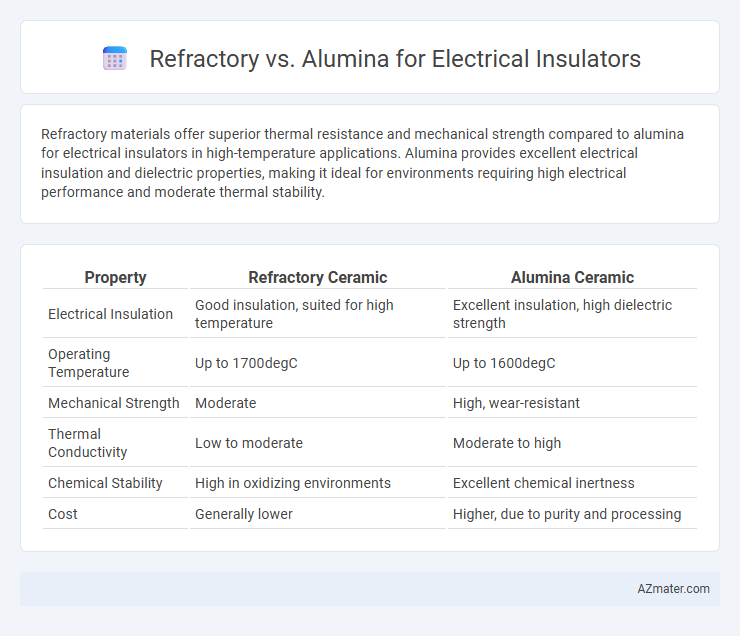 Refractory vs. Alumina for Electrical Insulators

Refractory materials offer superior thermal resistance and mechanical strength compared to alumina for electrical insulators in high-temperature applications. Alumina provides excellent electrical insulation and dielectric properties, making it ideal for environments requiring high electrical performance and moderate thermal stability.

| Property | Refractory Ceramic | Alumina Ceramic |
|---|---|---|
| Electrical Insulation | Good insulation, suited for high temperature | Excellent insulation, high dielectric strength |
| Operating Temperature | Up to 1700degC | Up to 1600degC |
| Mechanical Strength | Moderate | High, wear-resistant |
| Thermal Conductivity | Low to moderate | Moderate to high |
| Chemical Stability | High in oxidizing environments | Excellent chemical inertness |
| Cost | Generally lower | Higher, due to purity and processing |

AZmater.com