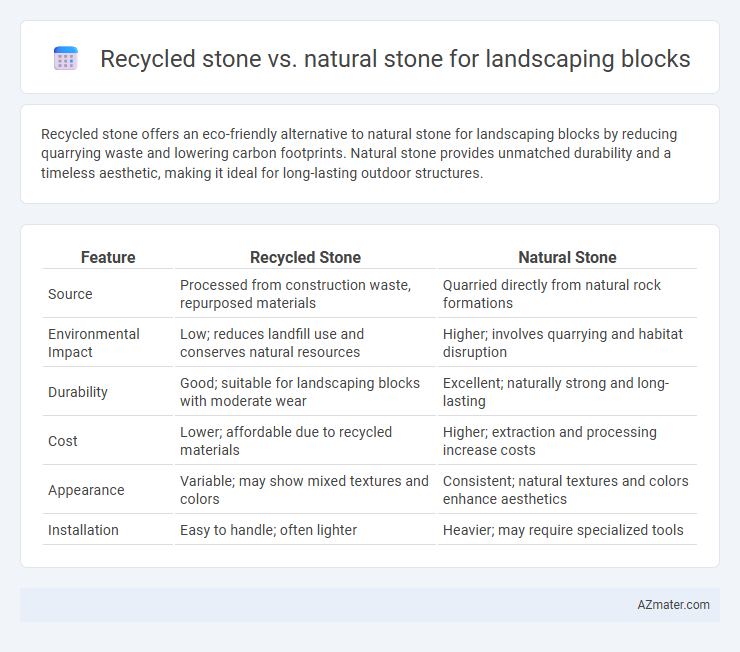 Recycled stone vs. natural stone for landscaping blocks

Recycled stone offers an eco-friendly alternative to natural stone for landscaping blocks by reducing quarrying waste and lowering carbon footprints. Natural stone provides unmatched durability and a timeless aesthetic, making it ideal for long-lasting outdoor structures.

| Feature | Recycled Stone | Natural Stone |
|---|---|---|
| Source | Processed from construction waste, repurposed materials | Quarried directly from natural rock formations |
| Environmental Impact | Low; reduces landfill use and conserves natural resources | Higher; involves quarrying and habitat disruption |
| Durability | Good; suitable for landscaping blocks with moderate wear | Excellent; naturally strong and long-lasting |
| Cost | Lower; affordable due to recycled materials | Higher; extraction and processing increase costs |
| Appearance | Variable; may show mixed textures and colors | Consistent; natural textures and colors enhance aesthetics |
| Installation | Easy to handle; often lighter | Heavier; may require specialized tools |

AZmater.com