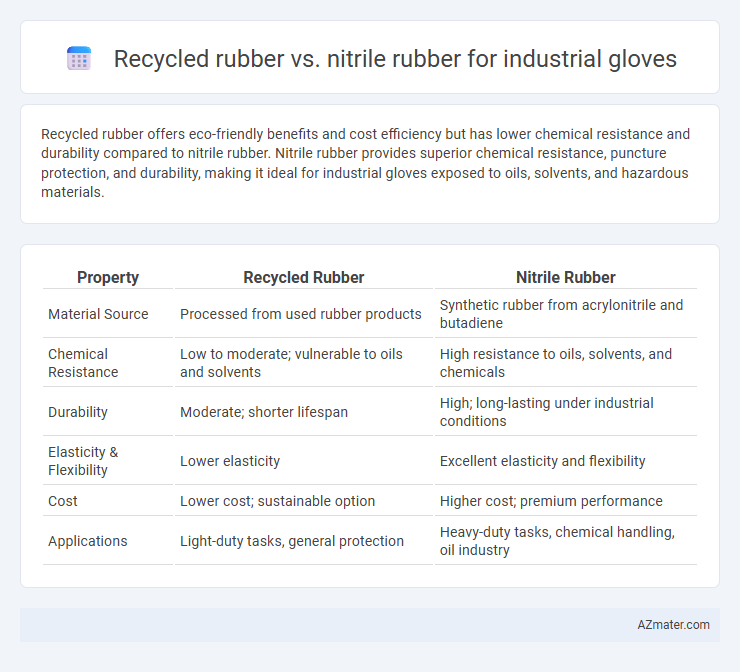 Recycled rubber vs. nitrile rubber for industrial gloves

Recycled rubber offers eco-friendly benefits and cost efficiency but has lower chemical resistance and durability compared to nitrile rubber. Nitrile rubber provides superior chemical resistance, puncture protection, and durability, making it ideal for industrial gloves exposed to oils, solvents, and hazardous materials.

| Property | Recycled Rubber | Nitrile Rubber |
|---|---|---|
| Material Source | Processed from used rubber products | Synthetic rubber from acrylonitrile and butadiene |
| Chemical Resistance | Low to moderate; vulnerable to oils and solvents | High resistance to oils, solvents, and chemicals |
| Durability | Moderate; shorter lifespan | High; long-lasting under industrial conditions |
| Elasticity & Flexibility | Lower elasticity | Excellent elasticity and flexibility |
| Cost | Lower cost; sustainable option | Higher cost; premium performance |
| Applications | Light-duty tasks, general protection | Heavy-duty tasks, chemical handling, oil industry |

AZmater.com