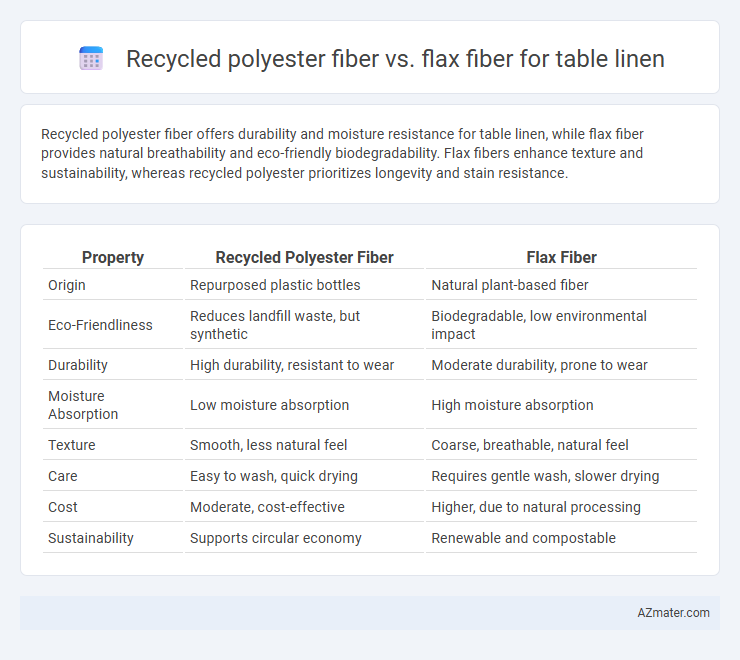 Recycled polyester fiber vs. flax fiber for table linen

Recycled polyester fiber offers durability and moisture resistance for table linen, while flax fiber provides natural breathability and eco-friendly biodegradability. Flax fibers enhance texture and sustainability, whereas recycled polyester prioritizes longevity and stain resistance.

| Property | Recycled Polyester Fiber | Flax Fiber |
|---|---|---|
| Origin | Repurposed plastic bottles | Natural plant-based fiber |
| Eco-Friendliness | Reduces landfill waste, but synthetic | Biodegradable, low environmental impact |
| Durability | High durability, resistant to wear | Moderate durability, prone to wear |
| Moisture Absorption | Low moisture absorption | High moisture absorption |
| Texture | Smooth, less natural feel | Coarse, breathable, natural feel |
| Care | Easy to wash, quick drying | Requires gentle wash, slower drying |
| Cost | Moderate, cost-effective | Higher, due to natural processing |
| Sustainability | Supports circular economy | Renewable and compostable |

AZmater.com