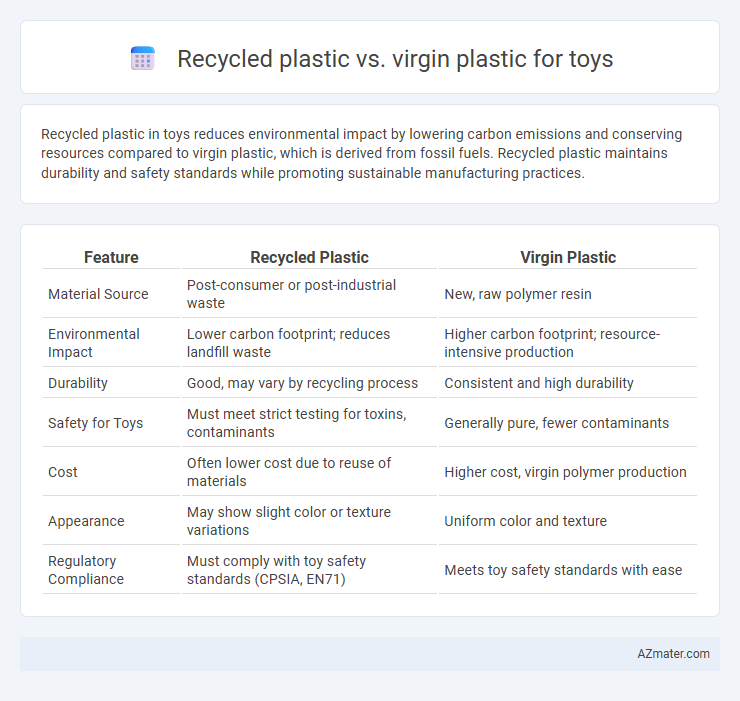 Recycled plastic vs. virgin plastic for toys

Recycled plastic in toys reduces environmental impact by lowering carbon emissions and conserving resources compared to virgin plastic, which is derived from fossil fuels. Recycled plastic maintains durability and safety standards while promoting sustainable manufacturing practices.

| Feature | Recycled Plastic | Virgin Plastic |
|---|---|---|
| Material Source | Post-consumer or post-industrial waste | New, raw polymer resin |
| Environmental Impact | Lower carbon footprint; reduces landfill waste | Higher carbon footprint; resource-intensive production |
| Durability | Good, may vary by recycling process | Consistent and high durability |
| Safety for Toys | Must meet strict testing for toxins, contaminants | Generally pure, fewer contaminants |
| Cost | Often lower cost due to reuse of materials | Higher cost, virgin polymer production |
| Appearance | May show slight color or texture variations | Uniform color and texture |
| Regulatory Compliance | Must comply with toy safety standards (CPSIA, EN71) | Meets toy safety standards with ease |

AZmater.com