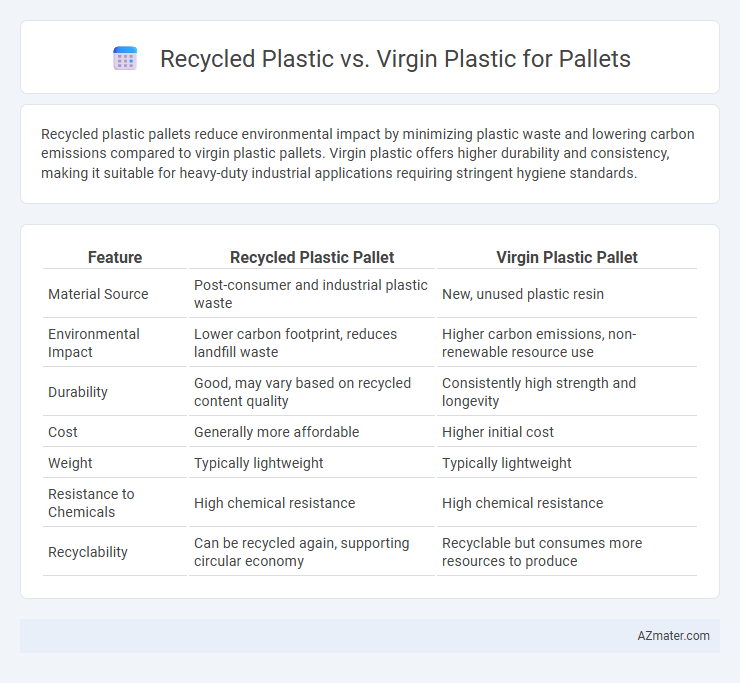 Recycled Plastic vs. Virgin Plastic for Pallets

Recycled plastic pallets reduce environmental impact by minimizing plastic waste and lowering carbon emissions compared to virgin plastic pallets. Virgin plastic offers higher durability and consistency, making it suitable for heavy-duty industrial applications requiring stringent hygiene standards.

| Feature | Recycled Plastic Pallet | Virgin Plastic Pallet |
|---|---|---|
| Material Source | Post-consumer and industrial plastic waste | New, unused plastic resin |
| Environmental Impact | Lower carbon footprint, reduces landfill waste | Higher carbon emissions, non-renewable resource use |
| Durability | Good, may vary based on recycled content quality | Consistently high strength and longevity |
| Cost | Generally more affordable | Higher initial cost |
| Weight | Typically lightweight | Typically lightweight |
| Resistance to Chemicals | High chemical resistance | High chemical resistance |
| Recyclability | Can be recycled again, supporting circular economy | Recyclable but consumes more resources to produce |

AZmater.com