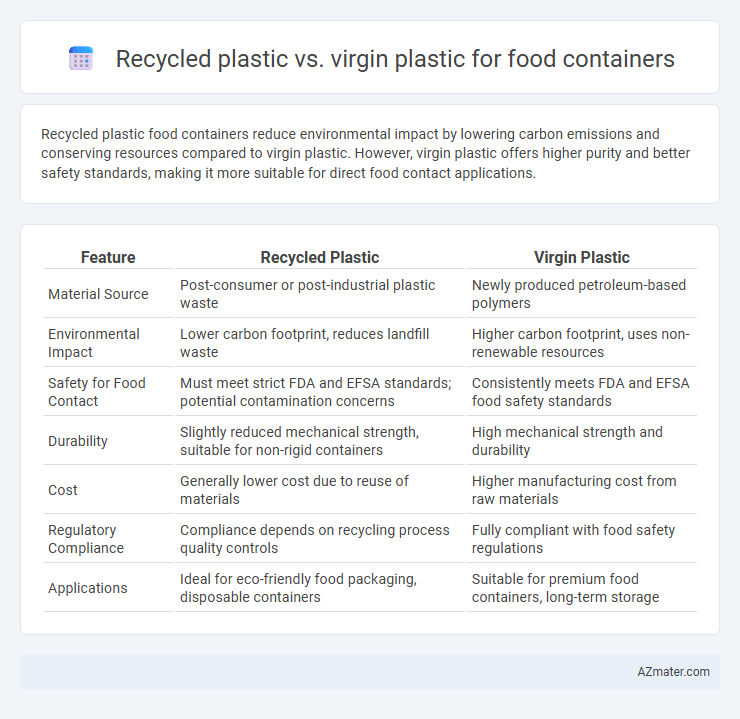 Recycled plastic vs. virgin plastic for food containers

Recycled plastic food containers reduce environmental impact by lowering carbon emissions and conserving resources compared to virgin plastic. However, virgin plastic offers higher purity and better safety standards, making it more suitable for direct food contact applications.

| Feature | Recycled Plastic | Virgin Plastic |
|---|---|---|
| Material Source | Post-consumer or post-industrial plastic waste | Newly produced petroleum-based polymers |
| Environmental Impact | Lower carbon footprint, reduces landfill waste | Higher carbon footprint, uses non-renewable resources |
| Safety for Food Contact | Must meet strict FDA and EFSA standards; potential contamination concerns | Consistently meets FDA and EFSA food safety standards |
| Durability | Slightly reduced mechanical strength, suitable for non-rigid containers | High mechanical strength and durability |
| Cost | Generally lower cost due to reuse of materials | Higher manufacturing cost from raw materials |
| Regulatory Compliance | Compliance depends on recycling process quality controls | Fully compliant with food safety regulations |
| Applications | Ideal for eco-friendly food packaging, disposable containers | Suitable for premium food containers, long-term storage |

AZmater.com