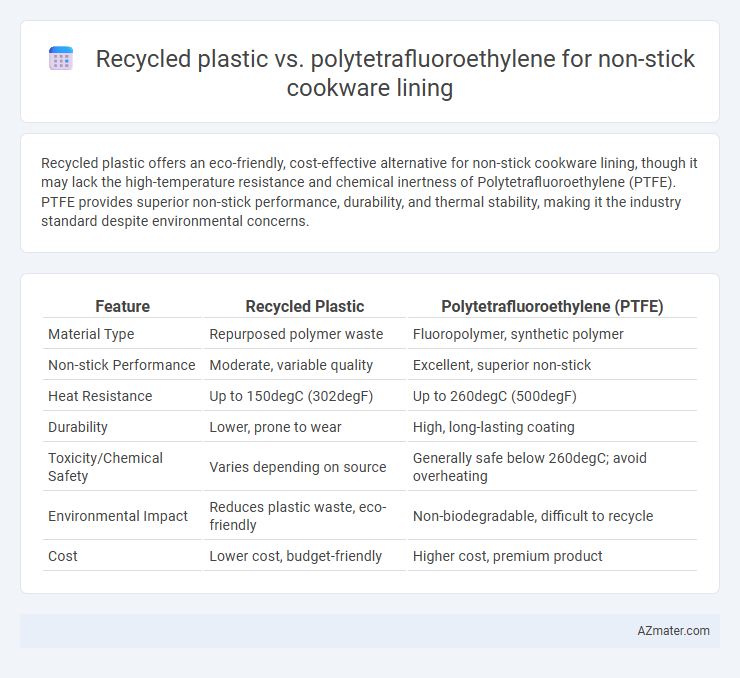 Recycled plastic vs. polytetrafluoroethylene for non-stick cookware lining

Recycled plastic offers an eco-friendly, cost-effective alternative for non-stick cookware lining, though it may lack the high-temperature resistance and chemical inertness of Polytetrafluoroethylene (PTFE). PTFE provides superior non-stick performance, durability, and thermal stability, making it the industry standard despite environmental concerns.

| Feature | Recycled Plastic | Polytetrafluoroethylene (PTFE) |
|---|---|---|
| Material Type | Repurposed polymer waste | Fluoropolymer, synthetic polymer |
| Non-stick Performance | Moderate, variable quality | Excellent, superior non-stick |
| Heat Resistance | Up to 150degC (302degF) | Up to 260degC (500degF) |
| Durability | Lower, prone to wear | High, long-lasting coating |
| Toxicity/Chemical Safety | Varies depending on source | Generally safe below 260degC; avoid overheating |
| Environmental Impact | Reduces plastic waste, eco-friendly | Non-biodegradable, difficult to recycle |
| Cost | Lower cost, budget-friendly | Higher cost, premium product |

AZmater.com