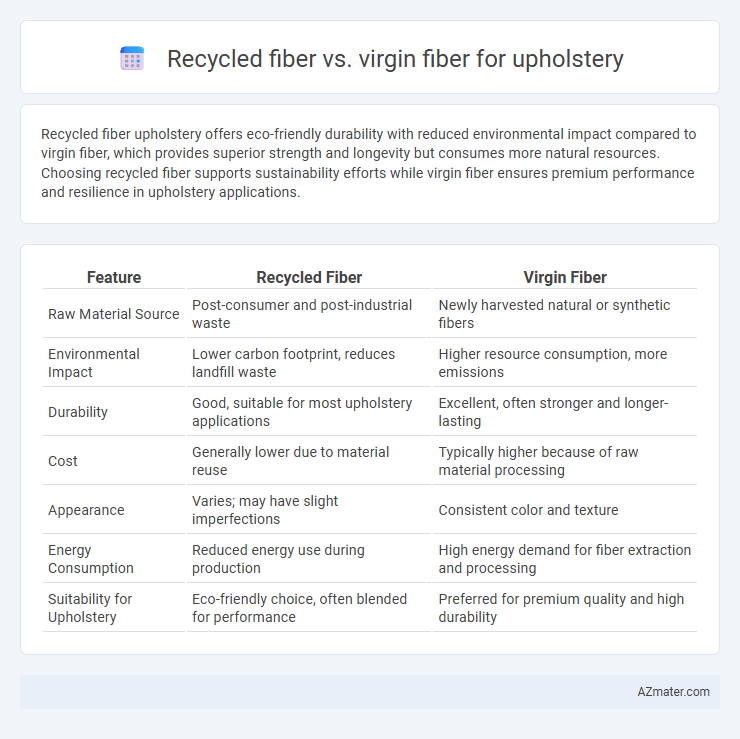 Recycled fiber vs. virgin fiber for upholstery

Recycled fiber upholstery offers eco-friendly durability with reduced environmental impact compared to virgin fiber, which provides superior strength and longevity but consumes more natural resources. Choosing recycled fiber supports sustainability efforts while virgin fiber ensures premium performance and resilience in upholstery applications.

| Feature | Recycled Fiber | Virgin Fiber |
|---|---|---|
| Raw Material Source | Post-consumer and post-industrial waste | Newly harvested natural or synthetic fibers |
| Environmental Impact | Lower carbon footprint, reduces landfill waste | Higher resource consumption, more emissions |
| Durability | Good, suitable for most upholstery applications | Excellent, often stronger and longer-lasting |
| Cost | Generally lower due to material reuse | Typically higher because of raw material processing |
| Appearance | Varies; may have slight imperfections | Consistent color and texture |
| Energy Consumption | Reduced energy use during production | High energy demand for fiber extraction and processing |
| Suitability for Upholstery | Eco-friendly choice, often blended for performance | Preferred for premium quality and high durability |

AZmater.com