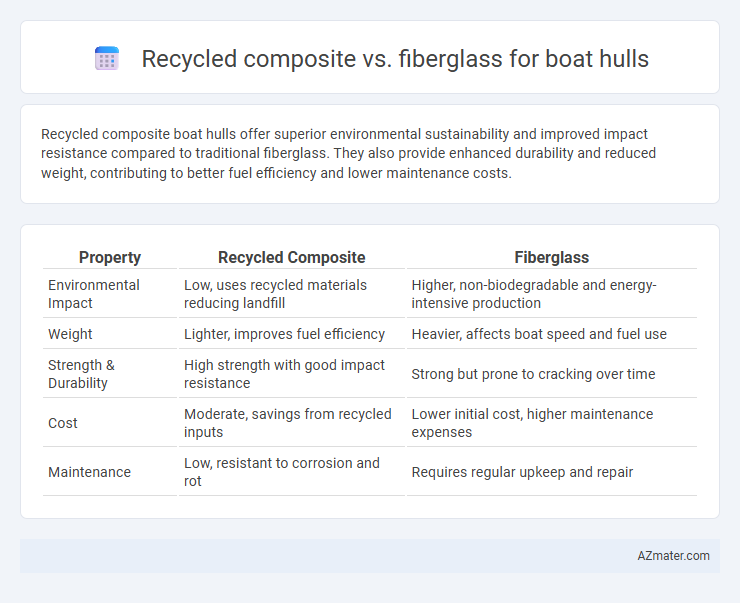 Recycled composite vs. fiberglass for boat hulls

Recycled composite boat hulls offer superior environmental sustainability and improved impact resistance compared to traditional fiberglass. They also provide enhanced durability and reduced weight, contributing to better fuel efficiency and lower maintenance costs.

| Property | Recycled Composite | Fiberglass |
|---|---|---|
| Environmental Impact | Low, uses recycled materials reducing landfill | Higher, non-biodegradable and energy-intensive production |
| Weight | Lighter, improves fuel efficiency | Heavier, affects boat speed and fuel use |
| Strength & Durability | High strength with good impact resistance | Strong but prone to cracking over time |
| Cost | Moderate, savings from recycled inputs | Lower initial cost, higher maintenance expenses |
| Maintenance | Low, resistant to corrosion and rot | Requires regular upkeep and repair |

AZmater.com