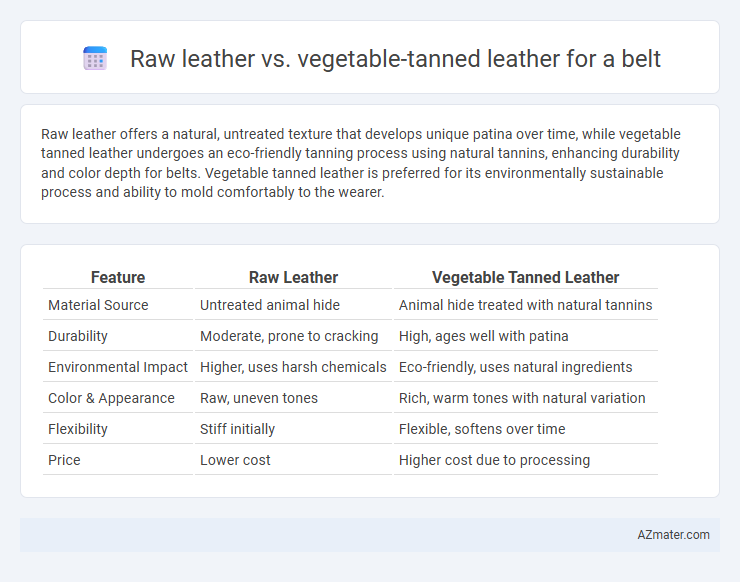 Raw leather vs. vegetable-tanned leather for a belt

Raw leather offers a natural, untreated texture that develops unique patina over time, while vegetable tanned leather undergoes an eco-friendly tanning process using natural tannins, enhancing durability and color depth for belts. Vegetable tanned leather is preferred for its environmentally sustainable process and ability to mold comfortably to the wearer.

| Feature | Raw Leather | Vegetable Tanned Leather |
|---|---|---|
| Material Source | Untreated animal hide | Animal hide treated with natural tannins |
| Durability | Moderate, prone to cracking | High, ages well with patina |
| Environmental Impact | Higher, uses harsh chemicals | Eco-friendly, uses natural ingredients |
| Color & Appearance | Raw, uneven tones | Rich, warm tones with natural variation |
| Flexibility | Stiff initially | Flexible, softens over time |
| Price | Lower cost | Higher cost due to processing |

AZmater.com