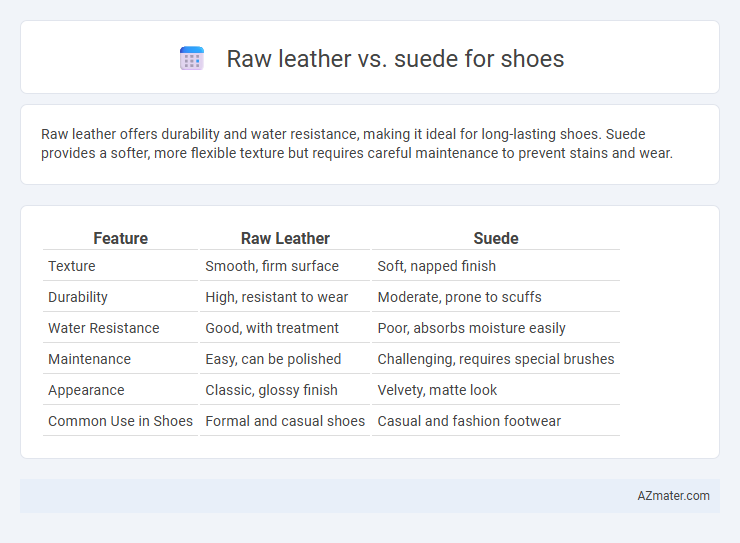 Raw leather vs. suede for shoes

Raw leather offers durability and water resistance, making it ideal for long-lasting shoes. Suede provides a softer, more flexible texture but requires careful maintenance to prevent stains and wear.

| Feature | Raw Leather | Suede |
|---|---|---|
| Texture | Smooth, firm surface | Soft, napped finish |
| Durability | High, resistant to wear | Moderate, prone to scuffs |
| Water Resistance | Good, with treatment | Poor, absorbs moisture easily |
| Maintenance | Easy, can be polished | Challenging, requires special brushes |
| Appearance | Classic, glossy finish | Velvety, matte look |
| Common Use in Shoes | Formal and casual shoes | Casual and fashion footwear |

AZmater.com