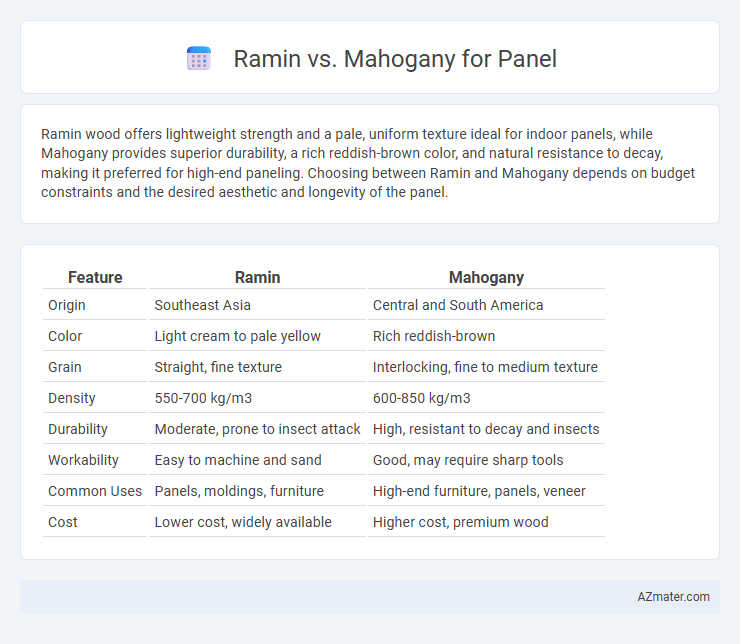 Ramin vs. Mahogany for Panel

Ramin wood offers lightweight strength and a pale, uniform texture ideal for indoor panels, while Mahogany provides superior durability, a rich reddish-brown color, and natural resistance to decay, making it preferred for high-end paneling. Choosing between Ramin and Mahogany depends on budget constraints and the desired aesthetic and longevity of the panel.

| Feature | Ramin | Mahogany |
|---|---|---|
| Origin | Southeast Asia | Central and South America |
| Color | Light cream to pale yellow | Rich reddish-brown |
| Grain | Straight, fine texture | Interlocking, fine to medium texture |
| Density | 550-700 kg/m3 | 600-850 kg/m3 |
| Durability | Moderate, prone to insect attack | High, resistant to decay and insects |
| Workability | Easy to machine and sand | Good, may require sharp tools |
| Common Uses | Panels, moldings, furniture | High-end furniture, panels, veneer |
| Cost | Lower cost, widely available | Higher cost, premium wood |

AZmater.com