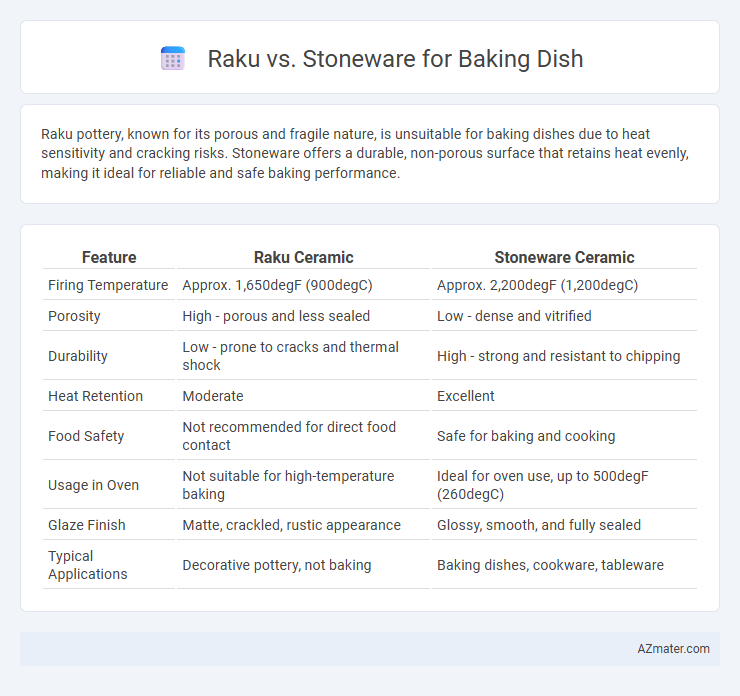 Raku vs. Stoneware for Baking Dish

Raku pottery, known for its porous and fragile nature, is unsuitable for baking dishes due to heat sensitivity and cracking risks. Stoneware offers a durable, non-porous surface that retains heat evenly, making it ideal for reliable and safe baking performance.

| Feature | Raku Ceramic | Stoneware Ceramic |
|---|---|---|
| Firing Temperature | Approx. 1,650degF (900degC) | Approx. 2,200degF (1,200degC) |
| Porosity | High - porous and less sealed | Low - dense and vitrified |
| Durability | Low - prone to cracks and thermal shock | High - strong and resistant to chipping |
| Heat Retention | Moderate | Excellent |
| Food Safety | Not recommended for direct food contact | Safe for baking and cooking |
| Usage in Oven | Not suitable for high-temperature baking | Ideal for oven use, up to 500degF (260degC) |
| Glaze Finish | Matte, crackled, rustic appearance | Glossy, smooth, and fully sealed |
| Typical Applications | Decorative pottery, not baking | Baking dishes, cookware, tableware |

AZmater.com