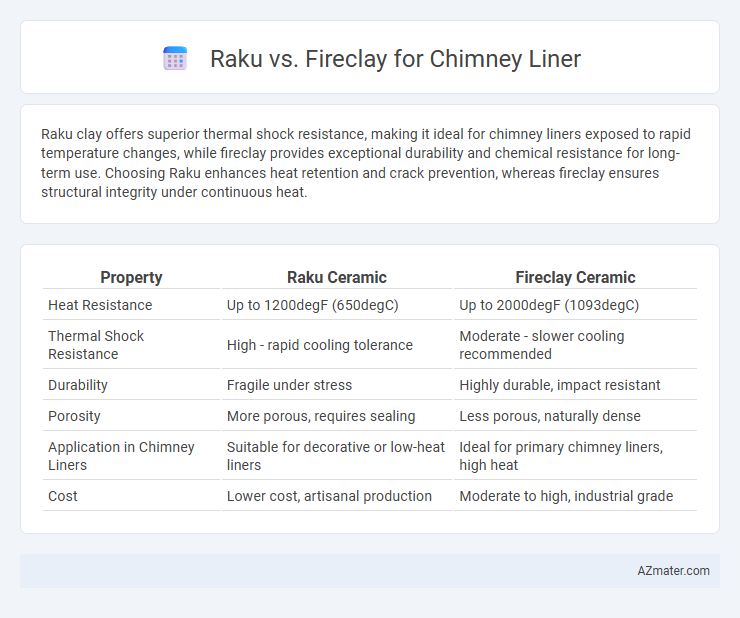 Raku vs. Fireclay for Chimney Liner

Raku clay offers superior thermal shock resistance, making it ideal for chimney liners exposed to rapid temperature changes, while fireclay provides exceptional durability and chemical resistance for long-term use. Choosing Raku enhances heat retention and crack prevention, whereas fireclay ensures structural integrity under continuous heat.

| Property | Raku Ceramic | Fireclay Ceramic |
|---|---|---|
| Heat Resistance | Up to 1200degF (650degC) | Up to 2000degF (1093degC) |
| Thermal Shock Resistance | High - rapid cooling tolerance | Moderate - slower cooling recommended |
| Durability | Fragile under stress | Highly durable, impact resistant |
| Porosity | More porous, requires sealing | Less porous, naturally dense |
| Application in Chimney Liners | Suitable for decorative or low-heat liners | Ideal for primary chimney liners, high heat |
| Cost | Lower cost, artisanal production | Moderate to high, industrial grade |

AZmater.com