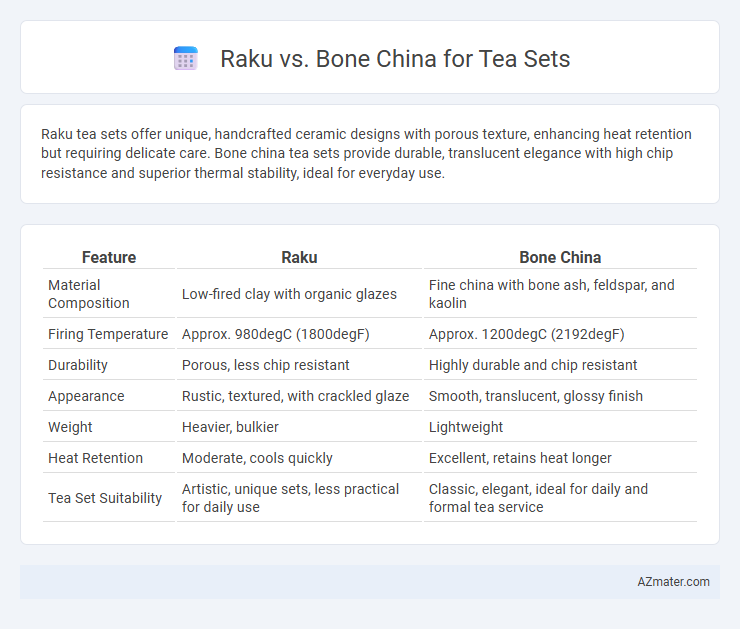 Raku vs. Bone China for Tea Sets

Raku tea sets offer unique, handcrafted ceramic designs with porous texture, enhancing heat retention but requiring delicate care. Bone china tea sets provide durable, translucent elegance with high chip resistance and superior thermal stability, ideal for everyday use.

| Feature | Raku | Bone China |
|---|---|---|
| Material Composition | Low-fired clay with organic glazes | Fine china with bone ash, feldspar, and kaolin |
| Firing Temperature | Approx. 980degC (1800degF) | Approx. 1200degC (2192degF) |
| Durability | Porous, less chip resistant | Highly durable and chip resistant |
| Appearance | Rustic, textured, with crackled glaze | Smooth, translucent, glossy finish |
| Weight | Heavier, bulkier | Lightweight |
| Heat Retention | Moderate, cools quickly | Excellent, retains heat longer |
| Tea Set Suitability | Artistic, unique sets, less practical for daily use | Classic, elegant, ideal for daily and formal tea service |

AZmater.com