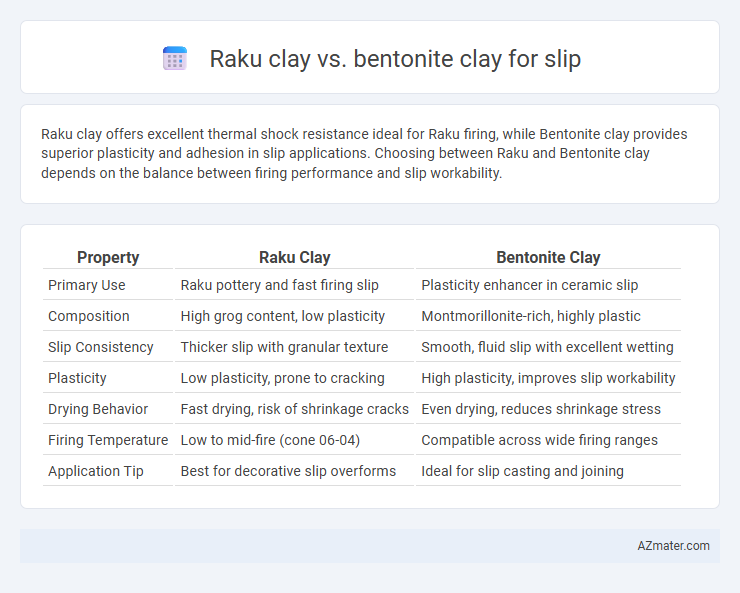 Raku clay vs. bentonite clay for slip

Raku clay offers excellent thermal shock resistance ideal for Raku firing, while Bentonite clay provides superior plasticity and adhesion in slip applications. Choosing between Raku and Bentonite clay depends on the balance between firing performance and slip workability.

| Property | Raku Clay | Bentonite Clay |
|---|---|---|
| Primary Use | Raku pottery and fast firing slip | Plasticity enhancer in ceramic slip |
| Composition | High grog content, low plasticity | Montmorillonite-rich, highly plastic |
| Slip Consistency | Thicker slip with granular texture | Smooth, fluid slip with excellent wetting |
| Plasticity | Low plasticity, prone to cracking | High plasticity, improves slip workability |
| Drying Behavior | Fast drying, risk of shrinkage cracks | Even drying, reduces shrinkage stress |
| Firing Temperature | Low to mid-fire (cone 06-04) | Compatible across wide firing ranges |
| Application Tip | Best for decorative slip overforms | Ideal for slip casting and joining |

AZmater.com