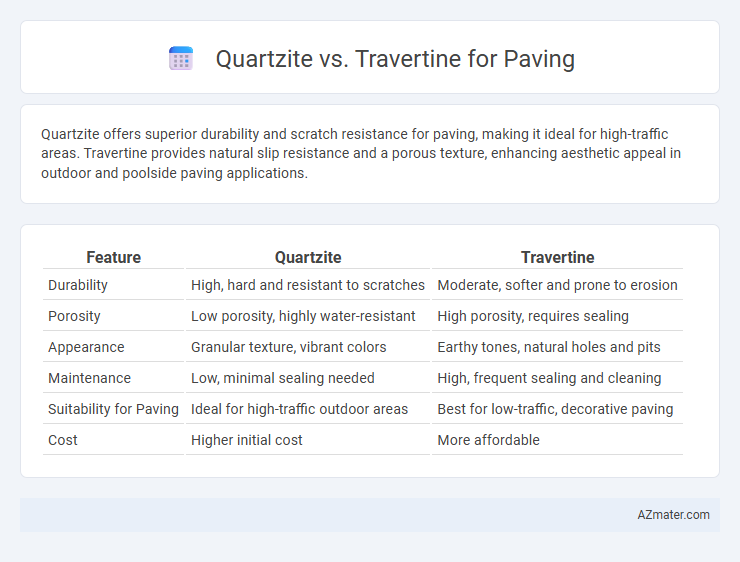 Quartzite vs. Travertine for Paving

Quartzite offers superior durability and scratch resistance for paving, making it ideal for high-traffic areas. Travertine provides natural slip resistance and a porous texture, enhancing aesthetic appeal in outdoor and poolside paving applications.

| Feature | Quartzite | Travertine |
|---|---|---|
| Durability | High, hard and resistant to scratches | Moderate, softer and prone to erosion |
| Porosity | Low porosity, highly water-resistant | High porosity, requires sealing |
| Appearance | Granular texture, vibrant colors | Earthy tones, natural holes and pits |
| Maintenance | Low, minimal sealing needed | High, frequent sealing and cleaning |
| Suitability for Paving | Ideal for high-traffic outdoor areas | Best for low-traffic, decorative paving |
| Cost | Higher initial cost | More affordable |

AZmater.com