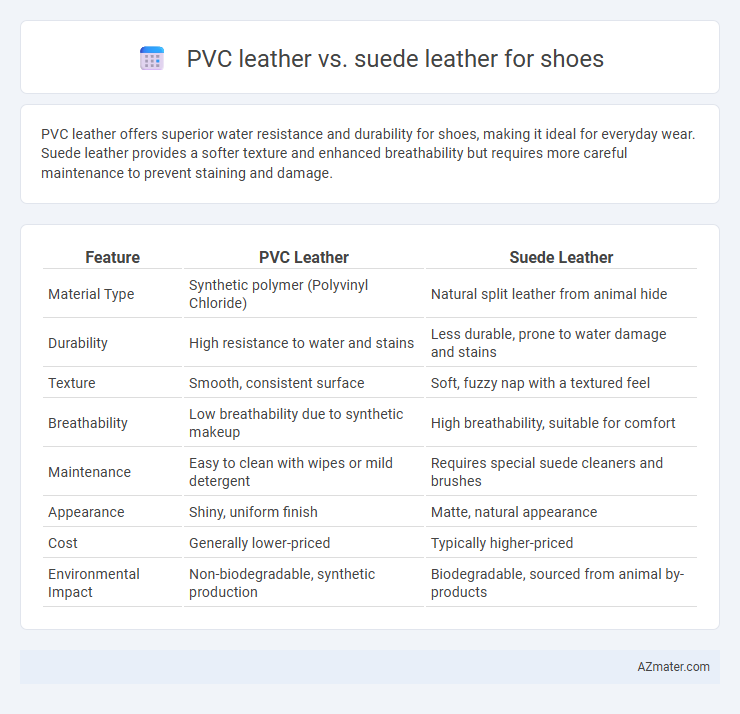 PVC leather vs. suede leather for shoes

PVC leather offers superior water resistance and durability for shoes, making it ideal for everyday wear. Suede leather provides a softer texture and enhanced breathability but requires more careful maintenance to prevent staining and damage.

| Feature | PVC Leather | Suede Leather |
|---|---|---|
| Material Type | Synthetic polymer (Polyvinyl Chloride) | Natural split leather from animal hide |
| Durability | High resistance to water and stains | Less durable, prone to water damage and stains |
| Texture | Smooth, consistent surface | Soft, fuzzy nap with a textured feel |
| Breathability | Low breathability due to synthetic makeup | High breathability, suitable for comfort |
| Maintenance | Easy to clean with wipes or mild detergent | Requires special suede cleaners and brushes |
| Appearance | Shiny, uniform finish | Matte, natural appearance |
| Cost | Generally lower-priced | Typically higher-priced |
| Environmental Impact | Non-biodegradable, synthetic production | Biodegradable, sourced from animal by-products |

AZmater.com