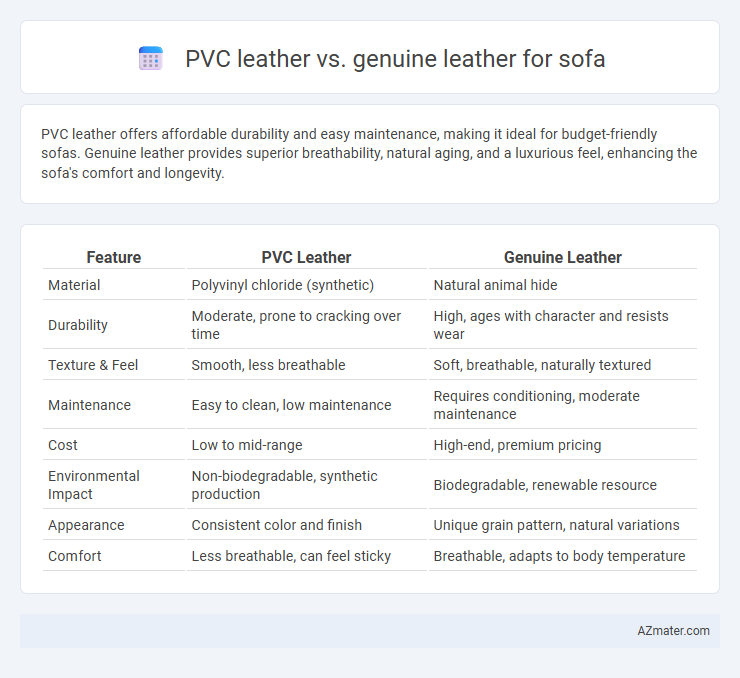 PVC leather vs. genuine leather for sofa

PVC leather offers affordable durability and easy maintenance, making it ideal for budget-friendly sofas. Genuine leather provides superior breathability, natural aging, and a luxurious feel, enhancing the sofa's comfort and longevity.

| Feature | PVC Leather | Genuine Leather |
|---|---|---|
| Material | Polyvinyl chloride (synthetic) | Natural animal hide |
| Durability | Moderate, prone to cracking over time | High, ages with character and resists wear |
| Texture & Feel | Smooth, less breathable | Soft, breathable, naturally textured |
| Maintenance | Easy to clean, low maintenance | Requires conditioning, moderate maintenance |
| Cost | Low to mid-range | High-end, premium pricing |
| Environmental Impact | Non-biodegradable, synthetic production | Biodegradable, renewable resource |
| Appearance | Consistent color and finish | Unique grain pattern, natural variations |
| Comfort | Less breathable, can feel sticky | Breathable, adapts to body temperature |

AZmater.com