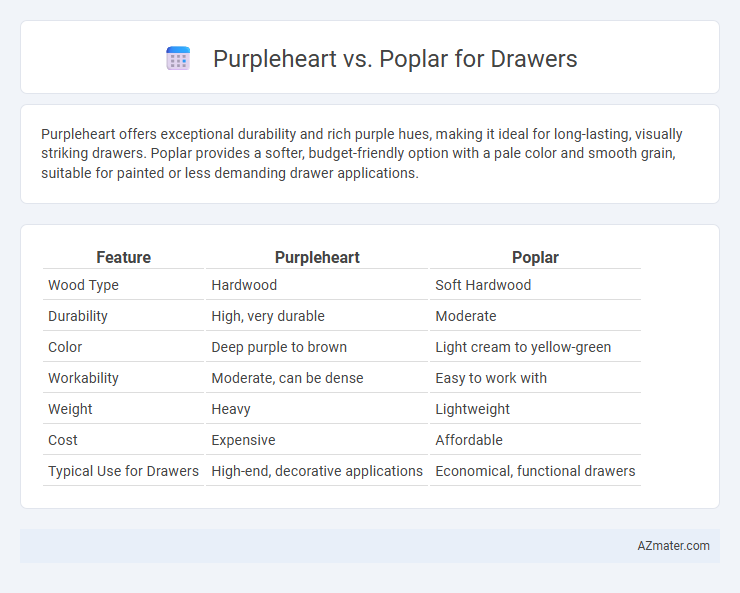 Purpleheart vs. Poplar for Drawers

Purpleheart offers exceptional durability and rich purple hues, making it ideal for long-lasting, visually striking drawers. Poplar provides a softer, budget-friendly option with a pale color and smooth grain, suitable for painted or less demanding drawer applications.

| Feature | Purpleheart | Poplar |
|---|---|---|
| Wood Type | Hardwood | Soft Hardwood |
| Durability | High, very durable | Moderate |
| Color | Deep purple to brown | Light cream to yellow-green |
| Workability | Moderate, can be dense | Easy to work with |
| Weight | Heavy | Lightweight |
| Cost | Expensive | Affordable |
| Typical Use for Drawers | High-end, decorative applications | Economical, functional drawers |

AZmater.com