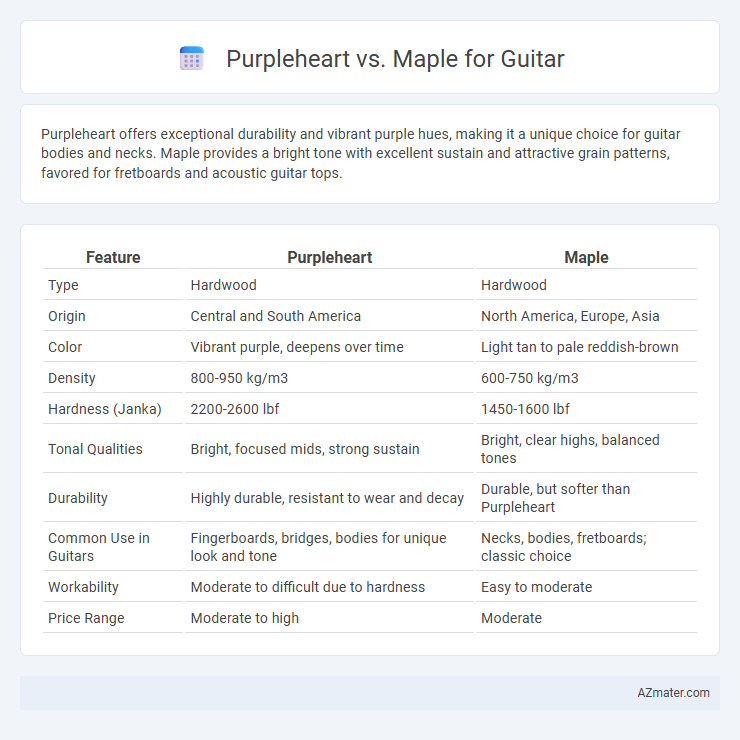 Purpleheart vs. Maple for Guitar

Purpleheart offers exceptional durability and vibrant purple hues, making it a unique choice for guitar bodies and necks. Maple provides a bright tone with excellent sustain and attractive grain patterns, favored for fretboards and acoustic guitar tops.

| Feature | Purpleheart | Maple |
|---|---|---|
| Type | Hardwood | Hardwood |
| Origin | Central and South America | North America, Europe, Asia |
| Color | Vibrant purple, deepens over time | Light tan to pale reddish-brown |
| Density | 800-950 kg/m3 | 600-750 kg/m3 |
| Hardness (Janka) | 2200-2600 lbf | 1450-1600 lbf |
| Tonal Qualities | Bright, focused mids, strong sustain | Bright, clear highs, balanced tones |
| Durability | Highly durable, resistant to wear and decay | Durable, but softer than Purpleheart |
| Common Use in Guitars | Fingerboards, bridges, bodies for unique look and tone | Necks, bodies, fretboards; classic choice |
| Workability | Moderate to difficult due to hardness | Easy to moderate |
| Price Range | Moderate to high | Moderate |

AZmater.com