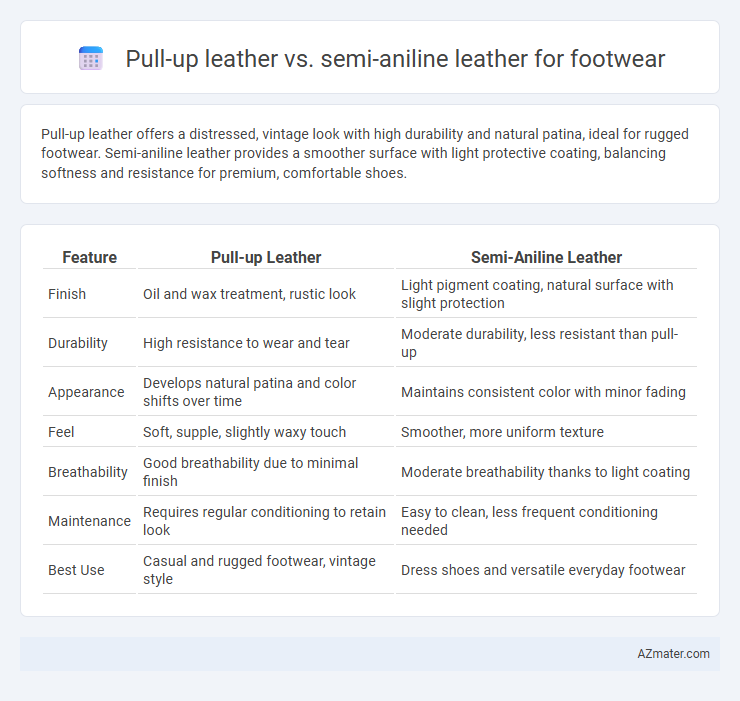 Pull-up leather vs. semi-aniline leather for footwear

Pull-up leather offers a distressed, vintage look with high durability and natural patina, ideal for rugged footwear. Semi-aniline leather provides a smoother surface with light protective coating, balancing softness and resistance for premium, comfortable shoes.

| Feature | Pull-up Leather | Semi-Aniline Leather |
|---|---|---|
| Finish | Oil and wax treatment, rustic look | Light pigment coating, natural surface with slight protection |
| Durability | High resistance to wear and tear | Moderate durability, less resistant than pull-up |
| Appearance | Develops natural patina and color shifts over time | Maintains consistent color with minor fading |
| Feel | Soft, supple, slightly waxy touch | Smoother, more uniform texture |
| Breathability | Good breathability due to minimal finish | Moderate breathability thanks to light coating |
| Maintenance | Requires regular conditioning to retain look | Easy to clean, less frequent conditioning needed |
| Best Use | Casual and rugged footwear, vintage style | Dress shoes and versatile everyday footwear |

AZmater.com