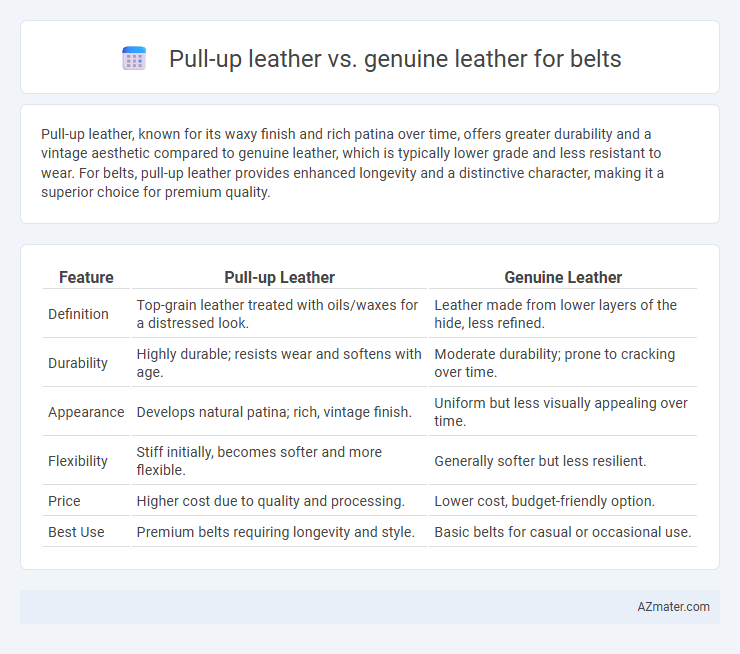 Pull-up leather vs. genuine leather for belts

Pull-up leather, known for its waxy finish and rich patina over time, offers greater durability and a vintage aesthetic compared to genuine leather, which is typically lower grade and less resistant to wear. For belts, pull-up leather provides enhanced longevity and a distinctive character, making it a superior choice for premium quality.

| Feature | Pull-up Leather | Genuine Leather |
|---|---|---|
| Definition | Top-grain leather treated with oils/waxes for a distressed look. | Leather made from lower layers of the hide, less refined. |
| Durability | Highly durable; resists wear and softens with age. | Moderate durability; prone to cracking over time. |
| Appearance | Develops natural patina; rich, vintage finish. | Uniform but less visually appealing over time. |
| Flexibility | Stiff initially, becomes softer and more flexible. | Generally softer but less resilient. |
| Price | Higher cost due to quality and processing. | Lower cost, budget-friendly option. |
| Best Use | Premium belts requiring longevity and style. | Basic belts for casual or occasional use. |

AZmater.com