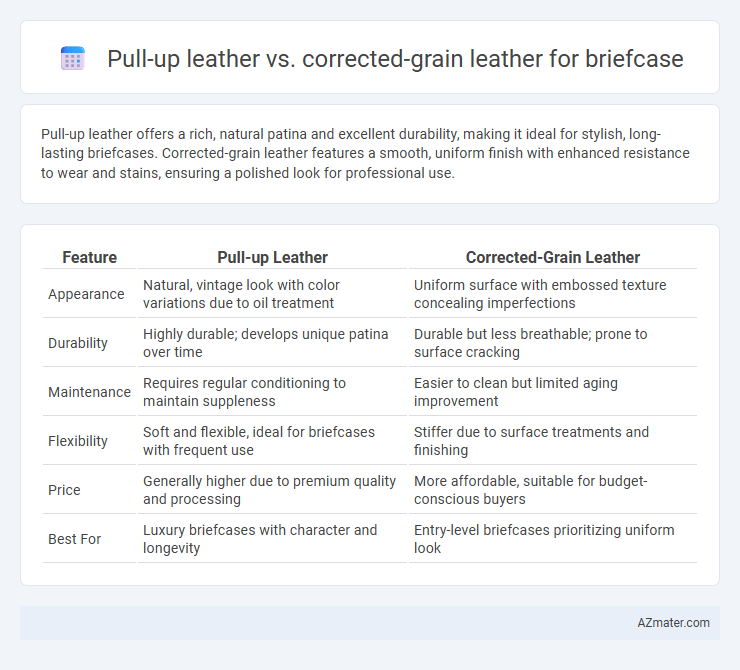 Pull-up leather vs. corrected-grain leather for briefcase

Pull-up leather offers a rich, natural patina and excellent durability, making it ideal for stylish, long-lasting briefcases. Corrected-grain leather features a smooth, uniform finish with enhanced resistance to wear and stains, ensuring a polished look for professional use.

| Feature | Pull-up Leather | Corrected-Grain Leather |
|---|---|---|
| Appearance | Natural, vintage look with color variations due to oil treatment | Uniform surface with embossed texture concealing imperfections |
| Durability | Highly durable; develops unique patina over time | Durable but less breathable; prone to surface cracking |
| Maintenance | Requires regular conditioning to maintain suppleness | Easier to clean but limited aging improvement |
| Flexibility | Soft and flexible, ideal for briefcases with frequent use | Stiffer due to surface treatments and finishing |
| Price | Generally higher due to premium quality and processing | More affordable, suitable for budget-conscious buyers |
| Best For | Luxury briefcases with character and longevity | Entry-level briefcases prioritizing uniform look |

AZmater.com