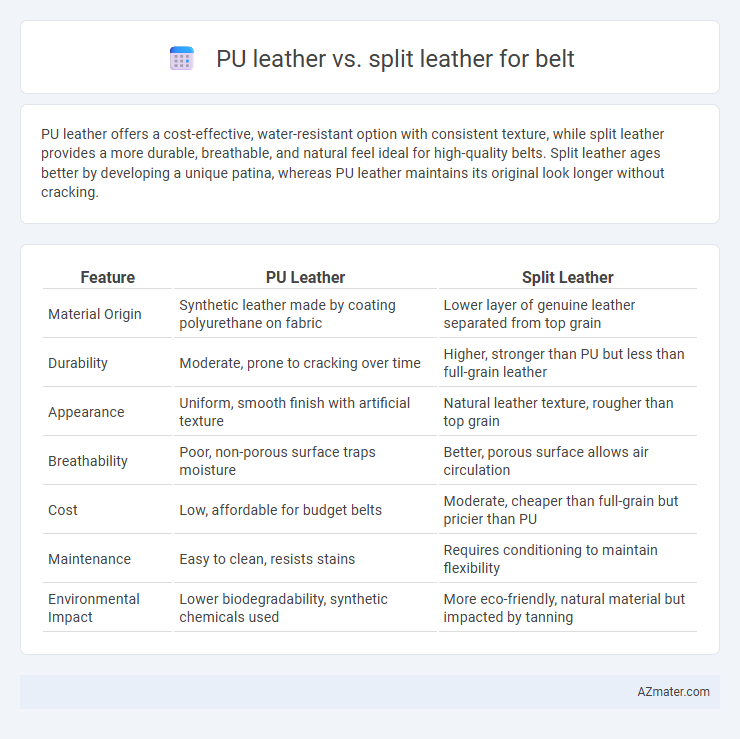 PU leather vs. split leather for belt

PU leather offers a cost-effective, water-resistant option with consistent texture, while split leather provides a more durable, breathable, and natural feel ideal for high-quality belts. Split leather ages better by developing a unique patina, whereas PU leather maintains its original look longer without cracking.

| Feature | PU Leather | Split Leather |
|---|---|---|
| Material Origin | Synthetic leather made by coating polyurethane on fabric | Lower layer of genuine leather separated from top grain |
| Durability | Moderate, prone to cracking over time | Higher, stronger than PU but less than full-grain leather |
| Appearance | Uniform, smooth finish with artificial texture | Natural leather texture, rougher than top grain |
| Breathability | Poor, non-porous surface traps moisture | Better, porous surface allows air circulation |
| Cost | Low, affordable for budget belts | Moderate, cheaper than full-grain but pricier than PU |
| Maintenance | Easy to clean, resists stains | Requires conditioning to maintain flexibility |
| Environmental Impact | Lower biodegradability, synthetic chemicals used | More eco-friendly, natural material but impacted by tanning |

AZmater.com