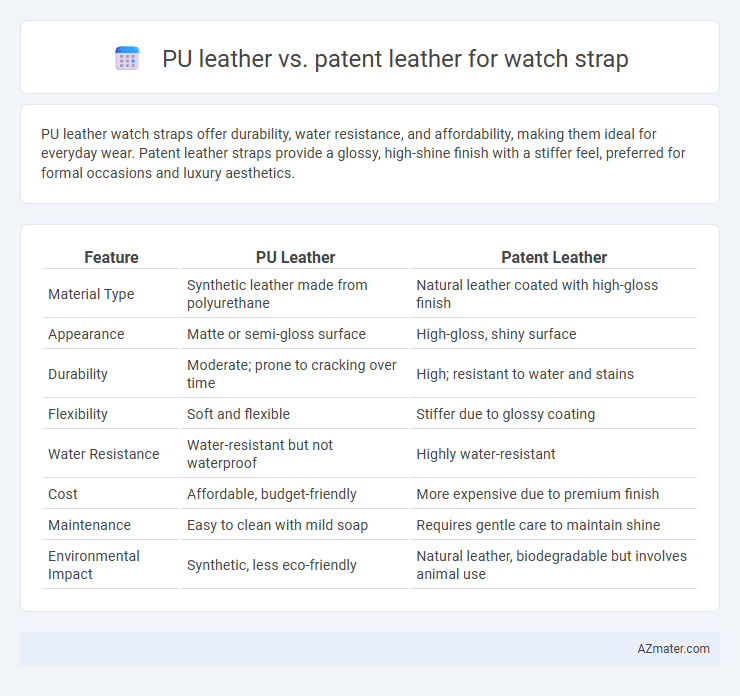 PU leather vs. patent leather for watch strap

PU leather watch straps offer durability, water resistance, and affordability, making them ideal for everyday wear. Patent leather straps provide a glossy, high-shine finish with a stiffer feel, preferred for formal occasions and luxury aesthetics.

| Feature | PU Leather | Patent Leather |
|---|---|---|
| Material Type | Synthetic leather made from polyurethane | Natural leather coated with high-gloss finish |
| Appearance | Matte or semi-gloss surface | High-gloss, shiny surface |
| Durability | Moderate; prone to cracking over time | High; resistant to water and stains |
| Flexibility | Soft and flexible | Stiffer due to glossy coating |
| Water Resistance | Water-resistant but not waterproof | Highly water-resistant |
| Cost | Affordable, budget-friendly | More expensive due to premium finish |
| Maintenance | Easy to clean with mild soap | Requires gentle care to maintain shine |
| Environmental Impact | Synthetic, less eco-friendly | Natural leather, biodegradable but involves animal use |

AZmater.com