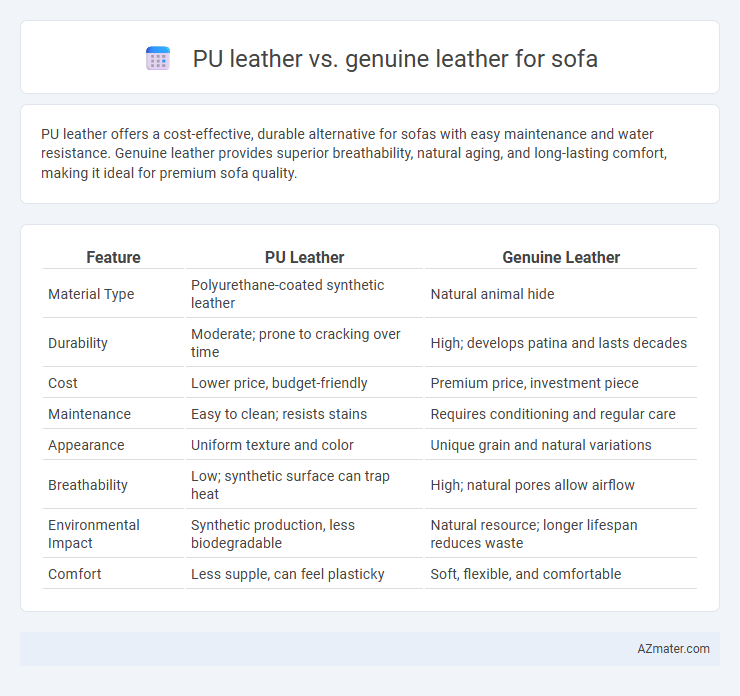 PU leather vs. genuine leather for sofa

PU leather offers a cost-effective, durable alternative for sofas with easy maintenance and water resistance. Genuine leather provides superior breathability, natural aging, and long-lasting comfort, making it ideal for premium sofa quality.

| Feature | PU Leather | Genuine Leather |
|---|---|---|
| Material Type | Polyurethane-coated synthetic leather | Natural animal hide |
| Durability | Moderate; prone to cracking over time | High; develops patina and lasts decades |
| Cost | Lower price, budget-friendly | Premium price, investment piece |
| Maintenance | Easy to clean; resists stains | Requires conditioning and regular care |
| Appearance | Uniform texture and color | Unique grain and natural variations |
| Breathability | Low; synthetic surface can trap heat | High; natural pores allow airflow |
| Environmental Impact | Synthetic production, less biodegradable | Natural resource; longer lifespan reduces waste |
| Comfort | Less supple, can feel plasticky | Soft, flexible, and comfortable |

AZmater.com