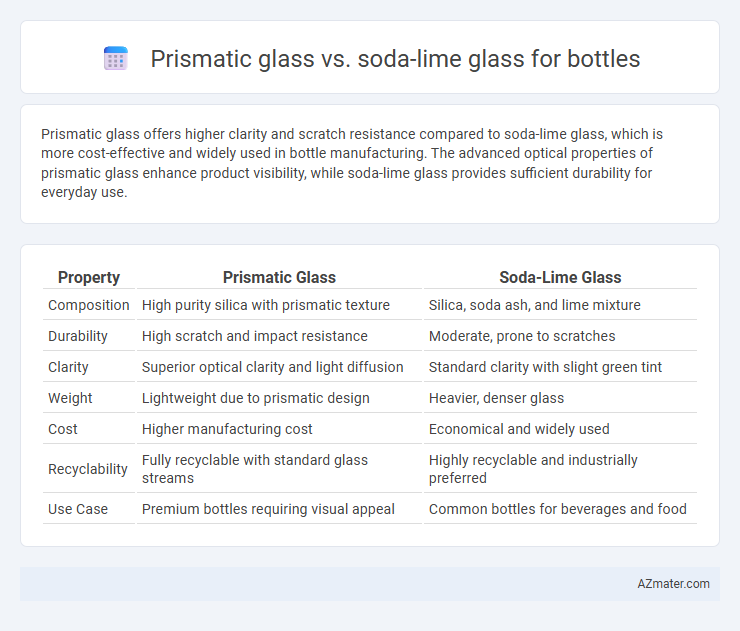 Prismatic glass vs. soda-lime glass for bottles

Prismatic glass offers higher clarity and scratch resistance compared to soda-lime glass, which is more cost-effective and widely used in bottle manufacturing. The advanced optical properties of prismatic glass enhance product visibility, while soda-lime glass provides sufficient durability for everyday use.

| Property | Prismatic Glass | Soda-Lime Glass |
|---|---|---|
| Composition | High purity silica with prismatic texture | Silica, soda ash, and lime mixture |
| Durability | High scratch and impact resistance | Moderate, prone to scratches |
| Clarity | Superior optical clarity and light diffusion | Standard clarity with slight green tint |
| Weight | Lightweight due to prismatic design | Heavier, denser glass |
| Cost | Higher manufacturing cost | Economical and widely used |
| Recyclability | Fully recyclable with standard glass streams | Highly recyclable and industrially preferred |
| Use Case | Premium bottles requiring visual appeal | Common bottles for beverages and food |

AZmater.com