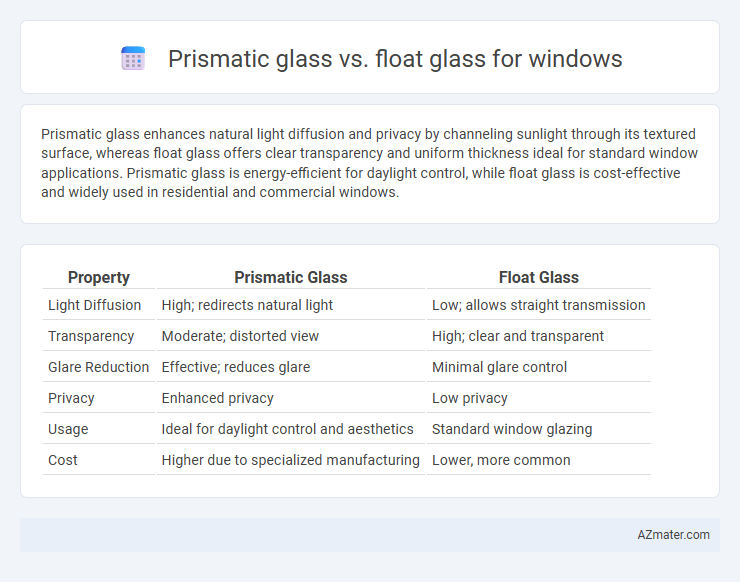 Prismatic glass vs. float glass for windows

Prismatic glass enhances natural light diffusion and privacy by channeling sunlight through its textured surface, whereas float glass offers clear transparency and uniform thickness ideal for standard window applications. Prismatic glass is energy-efficient for daylight control, while float glass is cost-effective and widely used in residential and commercial windows.

| Property | Prismatic Glass | Float Glass |
|---|---|---|
| Light Diffusion | High; redirects natural light | Low; allows straight transmission |
| Transparency | Moderate; distorted view | High; clear and transparent |
| Glare Reduction | Effective; reduces glare | Minimal glare control |
| Privacy | Enhanced privacy | Low privacy |
| Usage | Ideal for daylight control and aesthetics | Standard window glazing |
| Cost | Higher due to specialized manufacturing | Lower, more common |

AZmater.com