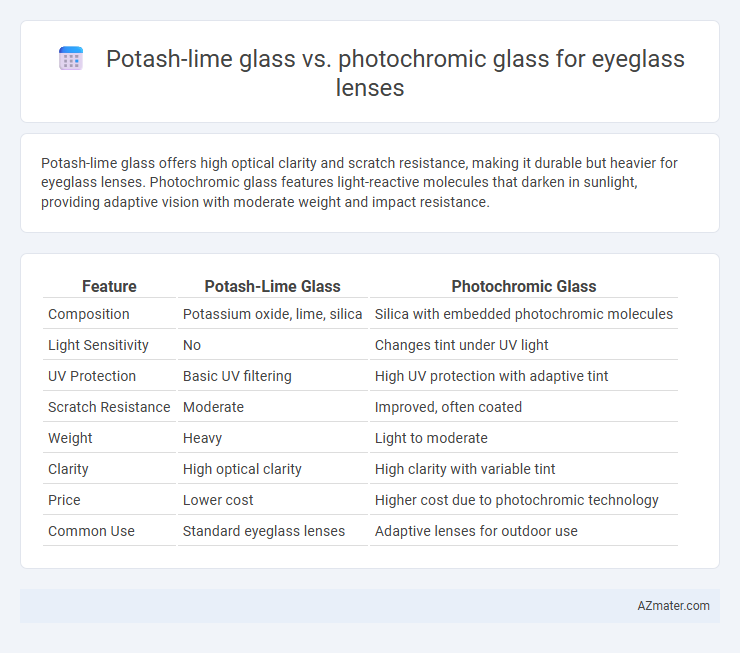 Potash-lime glass vs. photochromic glass for eyeglass lenses

Potash-lime glass offers high optical clarity and scratch resistance, making it durable but heavier for eyeglass lenses. Photochromic glass features light-reactive molecules that darken in sunlight, providing adaptive vision with moderate weight and impact resistance.

| Feature | Potash-Lime Glass | Photochromic Glass |
|---|---|---|
| Composition | Potassium oxide, lime, silica | Silica with embedded photochromic molecules |
| Light Sensitivity | No | Changes tint under UV light |
| UV Protection | Basic UV filtering | High UV protection with adaptive tint |
| Scratch Resistance | Moderate | Improved, often coated |
| Weight | Heavy | Light to moderate |
| Clarity | High optical clarity | High clarity with variable tint |
| Price | Lower cost | Higher cost due to photochromic technology |
| Common Use | Standard eyeglass lenses | Adaptive lenses for outdoor use |

AZmater.com