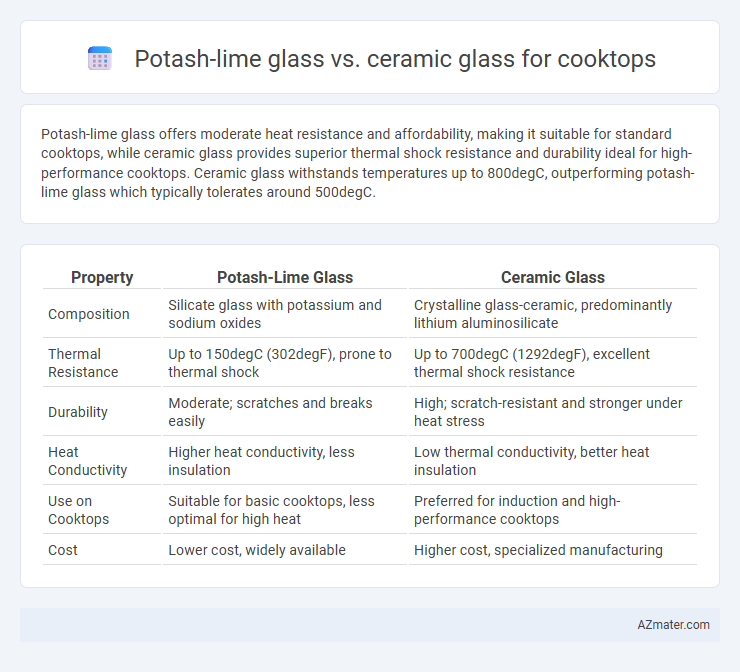 Potash-lime glass vs. ceramic glass for cooktops

Potash-lime glass offers moderate heat resistance and affordability, making it suitable for standard cooktops, while ceramic glass provides superior thermal shock resistance and durability ideal for high-performance cooktops. Ceramic glass withstands temperatures up to 800degC, outperforming potash-lime glass which typically tolerates around 500degC.

| Property | Potash-Lime Glass | Ceramic Glass |
|---|---|---|
| Composition | Silicate glass with potassium and sodium oxides | Crystalline glass-ceramic, predominantly lithium aluminosilicate |
| Thermal Resistance | Up to 150degC (302degF), prone to thermal shock | Up to 700degC (1292degF), excellent thermal shock resistance |
| Durability | Moderate; scratches and breaks easily | High; scratch-resistant and stronger under heat stress |
| Heat Conductivity | Higher heat conductivity, less insulation | Low thermal conductivity, better heat insulation |
| Use on Cooktops | Suitable for basic cooktops, less optimal for high heat | Preferred for induction and high-performance cooktops |
| Cost | Lower cost, widely available | Higher cost, specialized manufacturing |

AZmater.com