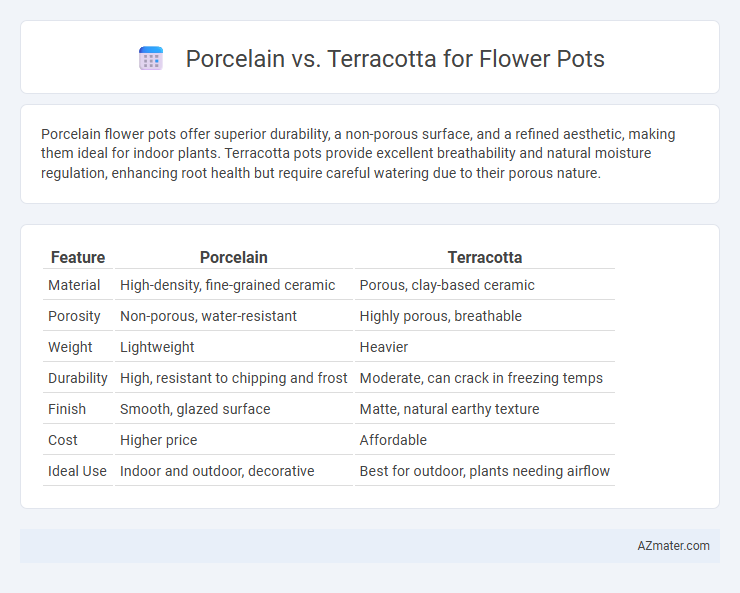 Porcelain vs. Terracotta for Flower Pots

Porcelain flower pots offer superior durability, a non-porous surface, and a refined aesthetic, making them ideal for indoor plants. Terracotta pots provide excellent breathability and natural moisture regulation, enhancing root health but require careful watering due to their porous nature.

| Feature | Porcelain | Terracotta |
|---|---|---|
| Material | High-density, fine-grained ceramic | Porous, clay-based ceramic |
| Porosity | Non-porous, water-resistant | Highly porous, breathable |
| Weight | Lightweight | Heavier |
| Durability | High, resistant to chipping and frost | Moderate, can crack in freezing temps |
| Finish | Smooth, glazed surface | Matte, natural earthy texture |
| Cost | Higher price | Affordable |
| Ideal Use | Indoor and outdoor, decorative | Best for outdoor, plants needing airflow |

AZmater.com