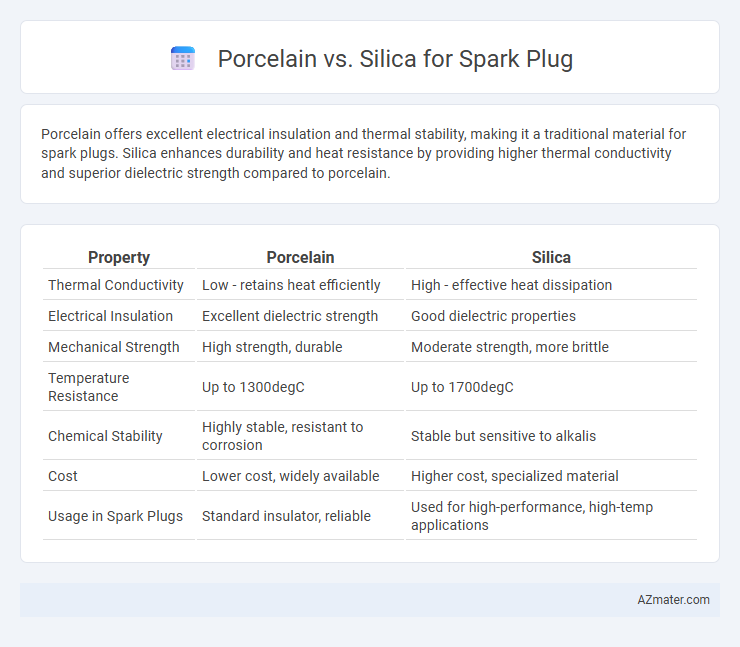 Porcelain vs. Silica for Spark Plug

Porcelain offers excellent electrical insulation and thermal stability, making it a traditional material for spark plugs. Silica enhances durability and heat resistance by providing higher thermal conductivity and superior dielectric strength compared to porcelain.

| Property | Porcelain | Silica |
|---|---|---|
| Thermal Conductivity | Low - retains heat efficiently | High - effective heat dissipation |
| Electrical Insulation | Excellent dielectric strength | Good dielectric properties |
| Mechanical Strength | High strength, durable | Moderate strength, more brittle |
| Temperature Resistance | Up to 1300degC | Up to 1700degC |
| Chemical Stability | Highly stable, resistant to corrosion | Stable but sensitive to alkalis |
| Cost | Lower cost, widely available | Higher cost, specialized material |
| Usage in Spark Plugs | Standard insulator, reliable | Used for high-performance, high-temp applications |

AZmater.com