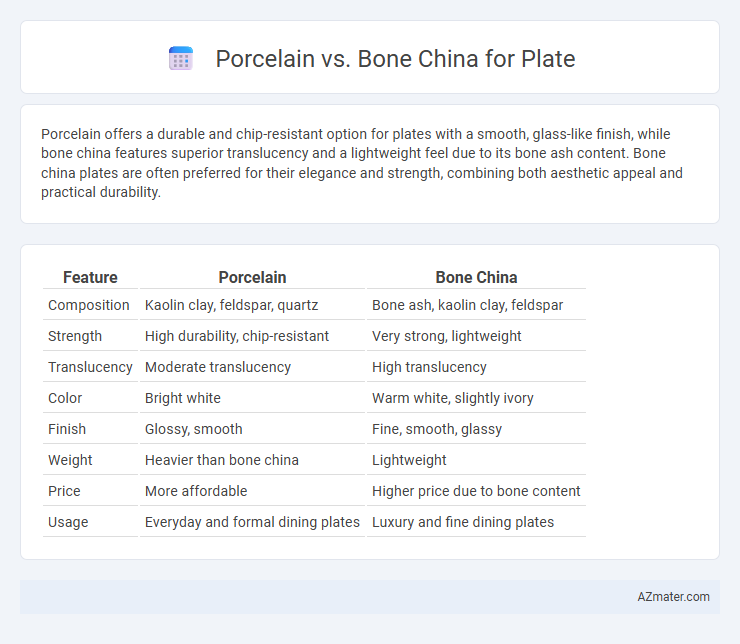 Porcelain vs. Bone China for Plate

Porcelain offers a durable and chip-resistant option for plates with a smooth, glass-like finish, while bone china features superior translucency and a lightweight feel due to its bone ash content. Bone china plates are often preferred for their elegance and strength, combining both aesthetic appeal and practical durability.

| Feature | Porcelain | Bone China |
|---|---|---|
| Composition | Kaolin clay, feldspar, quartz | Bone ash, kaolin clay, feldspar |
| Strength | High durability, chip-resistant | Very strong, lightweight |
| Translucency | Moderate translucency | High translucency |
| Color | Bright white | Warm white, slightly ivory |
| Finish | Glossy, smooth | Fine, smooth, glassy |
| Weight | Heavier than bone china | Lightweight |
| Price | More affordable | Higher price due to bone content |
| Usage | Everyday and formal dining plates | Luxury and fine dining plates |

AZmater.com