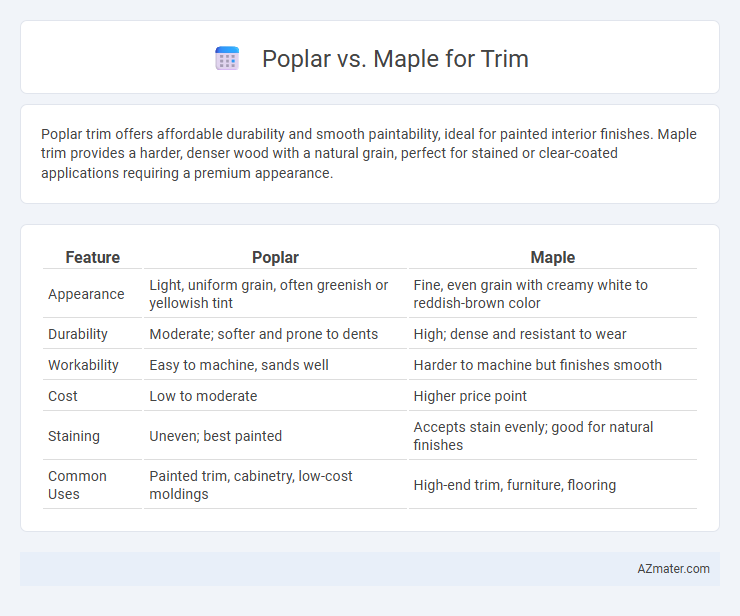 Poplar vs. Maple for Trim

Poplar trim offers affordable durability and smooth paintability, ideal for painted interior finishes. Maple trim provides a harder, denser wood with a natural grain, perfect for stained or clear-coated applications requiring a premium appearance.

| Feature | Poplar | Maple |
|---|---|---|
| Appearance | Light, uniform grain, often greenish or yellowish tint | Fine, even grain with creamy white to reddish-brown color |
| Durability | Moderate; softer and prone to dents | High; dense and resistant to wear |
| Workability | Easy to machine, sands well | Harder to machine but finishes smooth |
| Cost | Low to moderate | Higher price point |
| Staining | Uneven; best painted | Accepts stain evenly; good for natural finishes |
| Common Uses | Painted trim, cabinetry, low-cost moldings | High-end trim, furniture, flooring |

AZmater.com